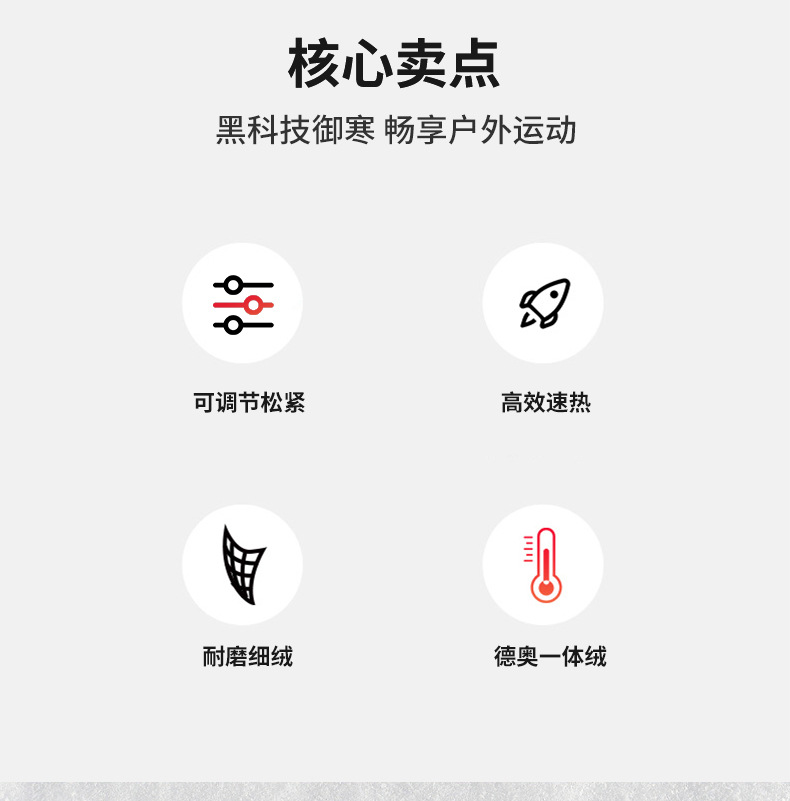 核心卖点

黑科技御寒 畅享户外运动

可调节松紧

高效速热

耐磨细绒

德奥一体绒