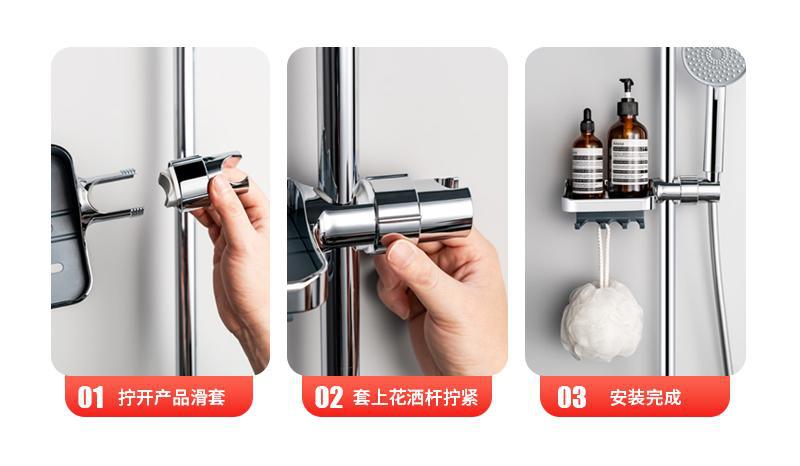 01 拧开产品滑套

02 套上花洒杆拧紧

03 安装完成