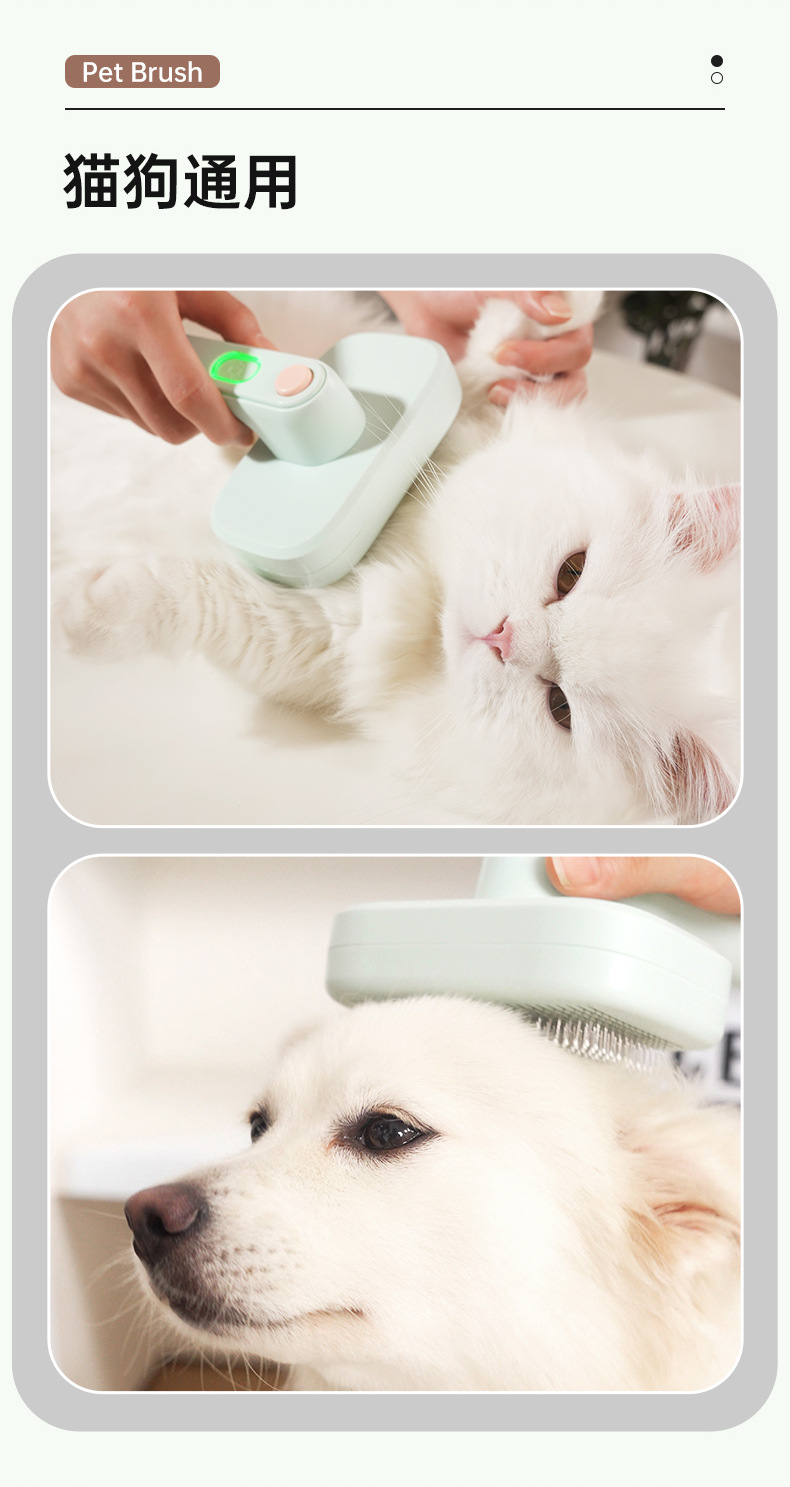 Pet Brush

猫狗通用