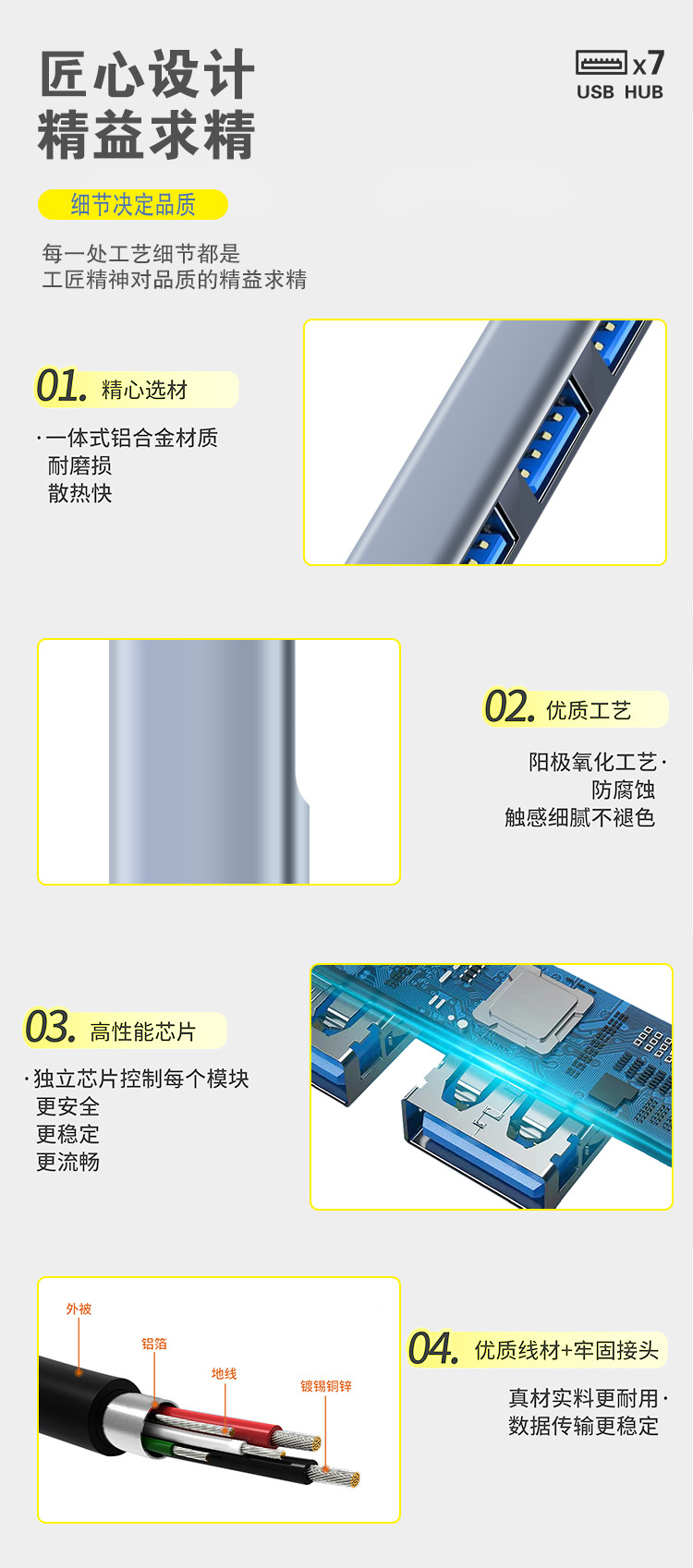 匠心设计
精益求精

x7
USB HUB

细节决定品质

每一处工艺细节都是
工匠精神对品质的精益求精

01. 精心选材

·一体式铝合金材质
耐磨损
散热快

02. 优质工艺

阳极氧化工艺·
防腐蚀
触感细腻不褪色

03. 高性能芯片

·独立芯片控制每个模块
更安全
更稳定
更流畅

外被
铝箔
地线
镀锡铜锌

04. 优质线材+牢固接头

真材实料更耐用·
数据传输更稳定