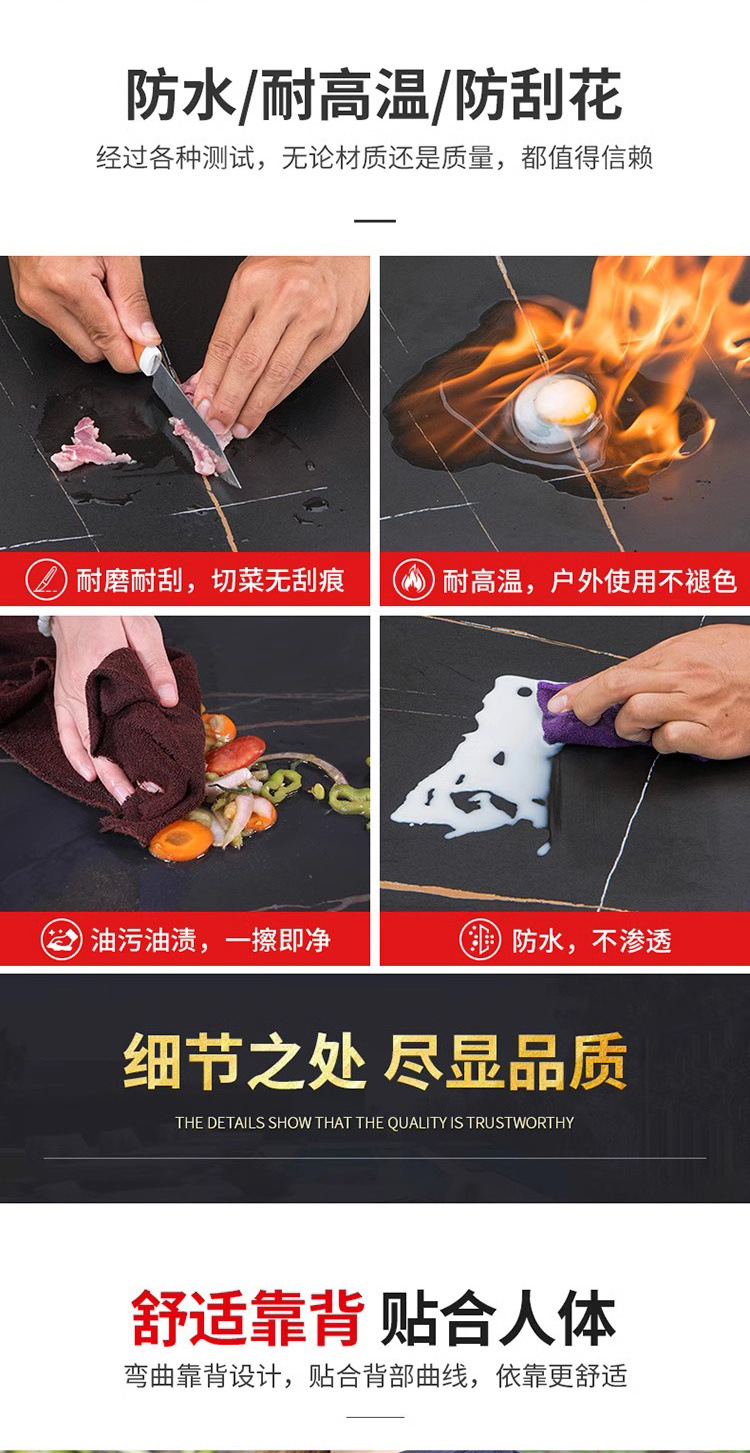 防水/耐高温/防刮花

经过各种测试，无论材质还是质量，都值得信赖

耐磨耐刮，切菜无刮痕

耐高温，户外使用不褪色

油污油渍，一擦即净

防水，不渗透

细节之处 尽显品质

THE DETAILS SHOW THAT THE QUALITY IS TRUSTWORTHY

舒适靠背 贴合人体

弯曲靠背设计，贴合背部曲线，依靠更舒适