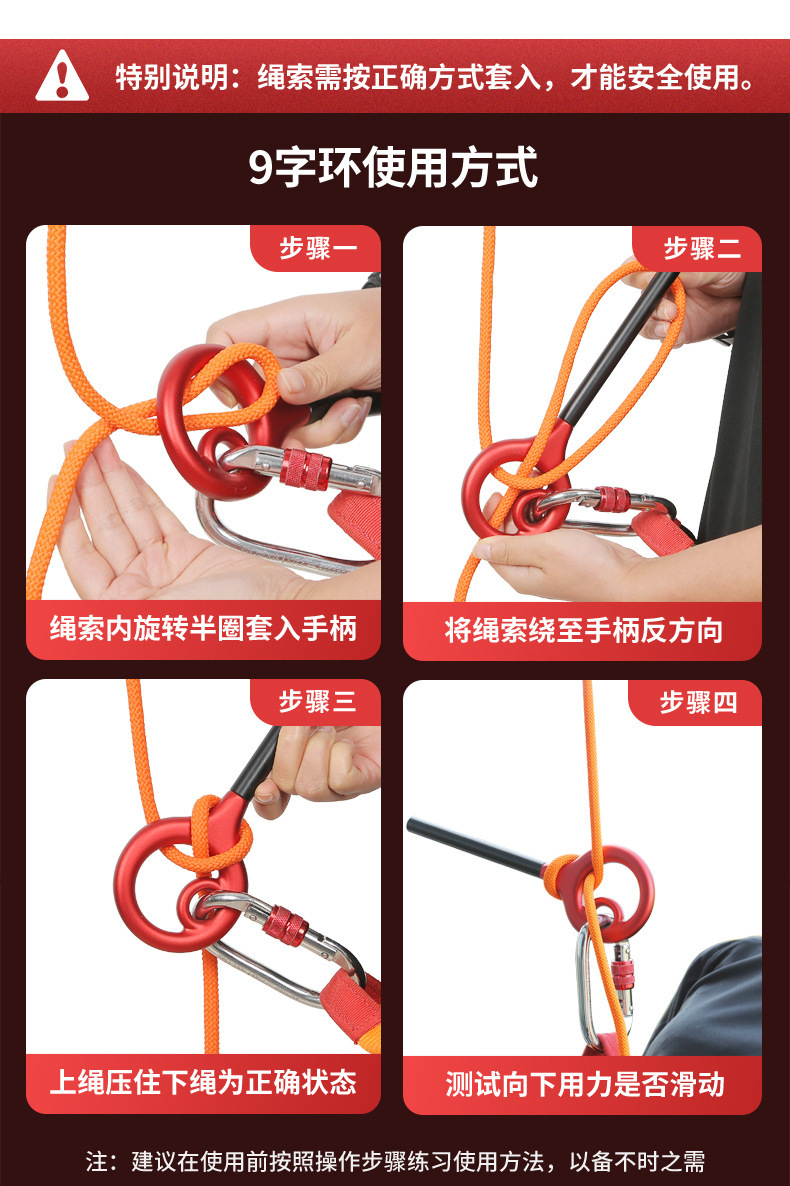 特别说明：绳索需按正确方式套入，才能安全使用。

9字环使用方式

步骤一

绳索内旋转半圈套入手柄

步骤二

将绳索绕至手柄反方向

步骤三

上绳压住下绳为正确状态

步骤四

测试向下用力是否滑动

注：建议在使用前按照操作步骤练习使用方法，以备不时之需