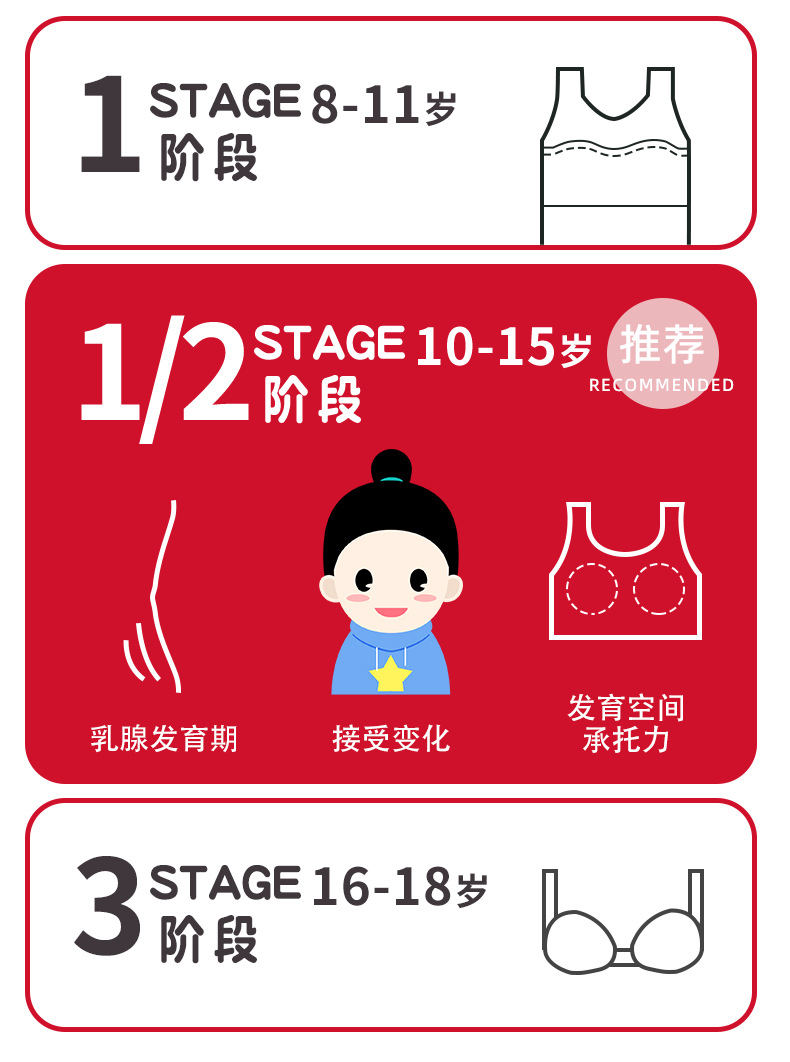 1 STAGE 8-11岁
阶段

1/2 STAGE 10-15岁
阶段

推荐
RECOMMENDED

乳腺发育期

接受变化

发育空间
承托力

3 STAGE 16-18岁
阶段