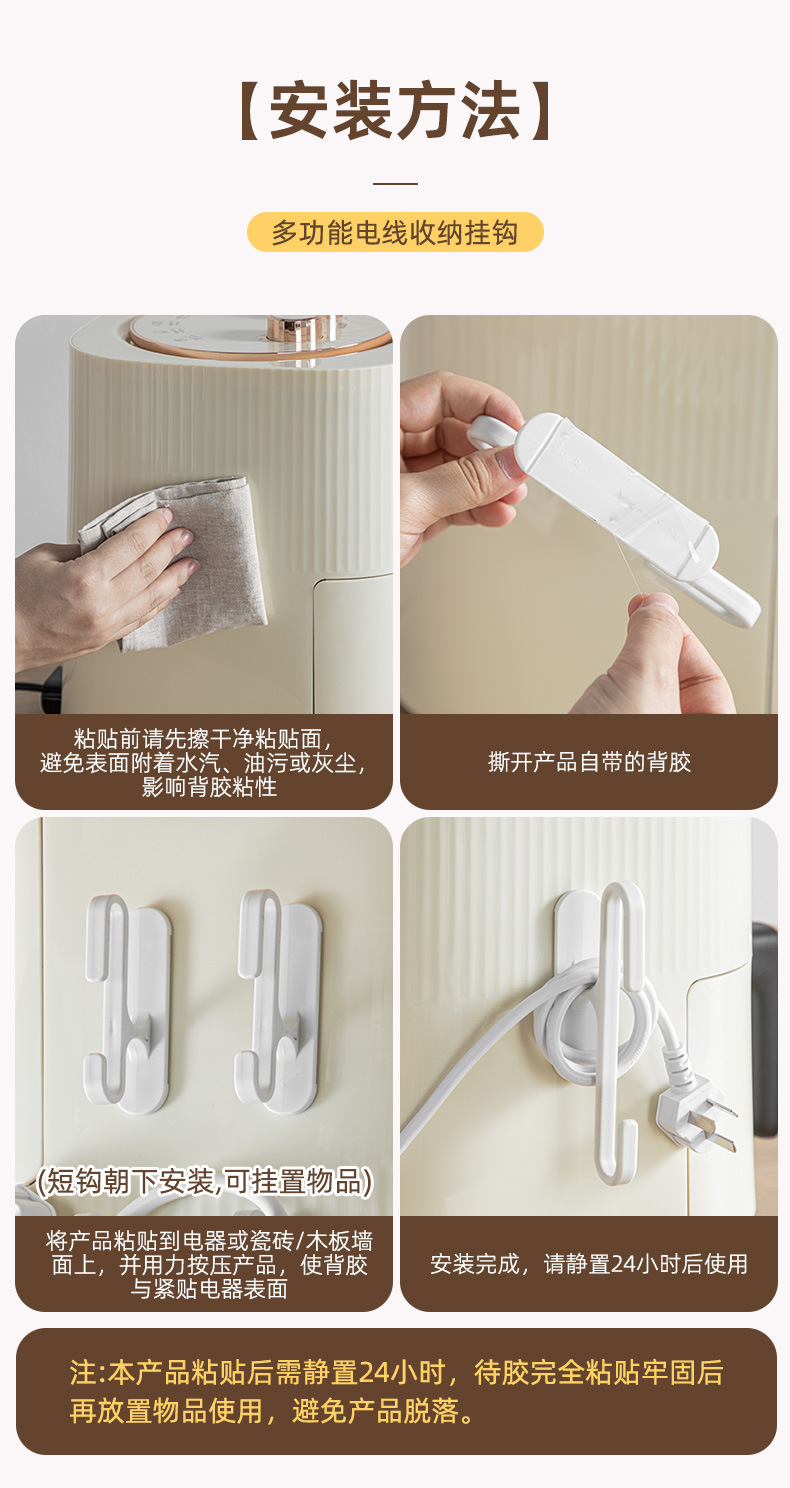 【安装方法】

多功能电线收纳挂钩

粘贴前请先擦干净粘贴面，避免表面附着水汽、油污或灰尘，影响背胶粘性

撕开产品自带的背胶

(短钩朝下安装,可挂置物品)

将产品粘贴到电器或瓷砖/木板墙面上，并用力按压产品，使背胶与紧贴电器表面

安装完成，请静置24小时后使用

注:本产品粘贴后需静置24小时，待胶完全粘贴牢固后再放置物品使用，避免产品脱落。