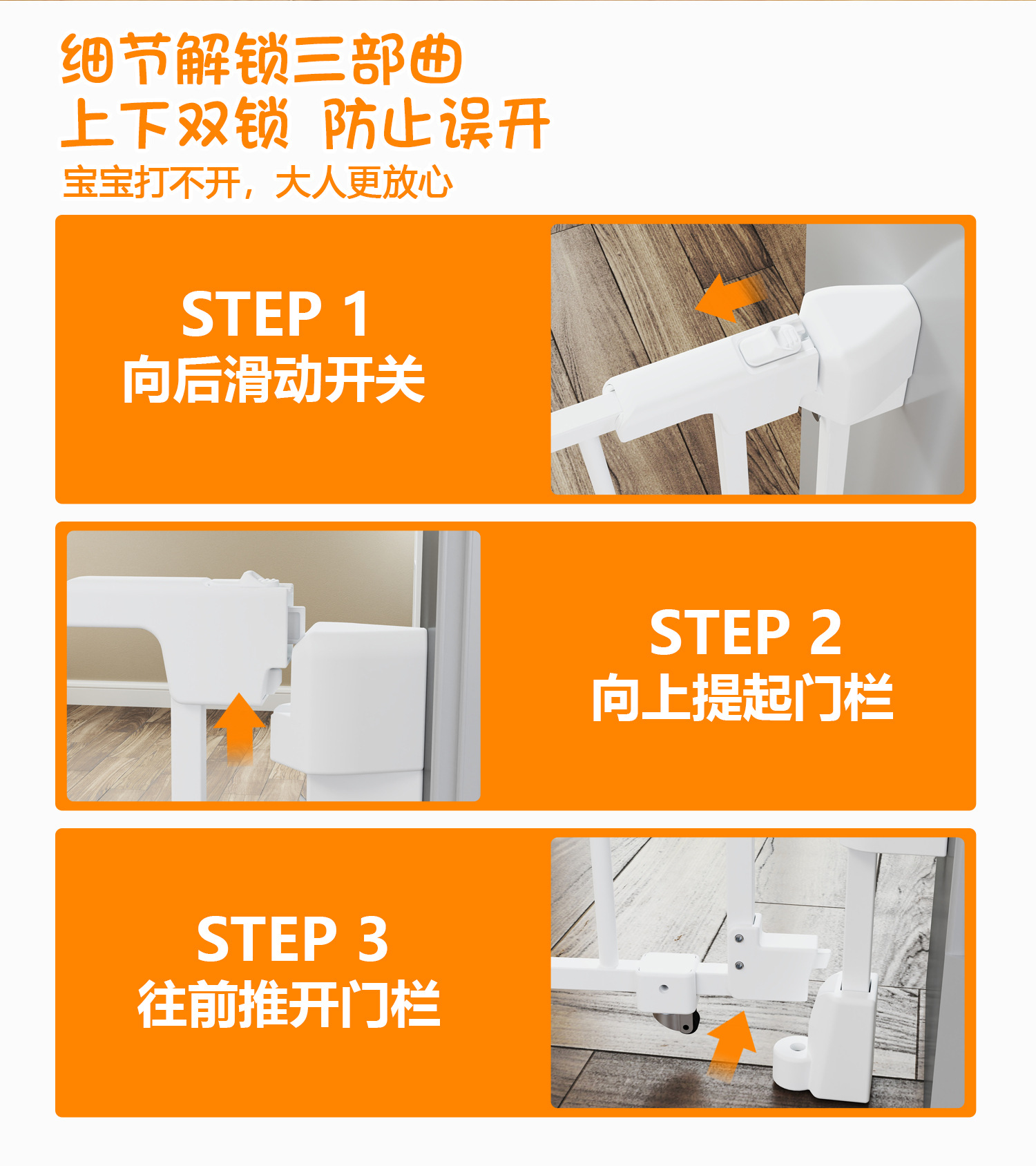 细节解锁三部曲
上下双锁 防止误开
宝宝打不开，大人更放心

STEP 1
向后滑动开关

STEP 2
向上提起门栏

STEP 3
往前推开门栏