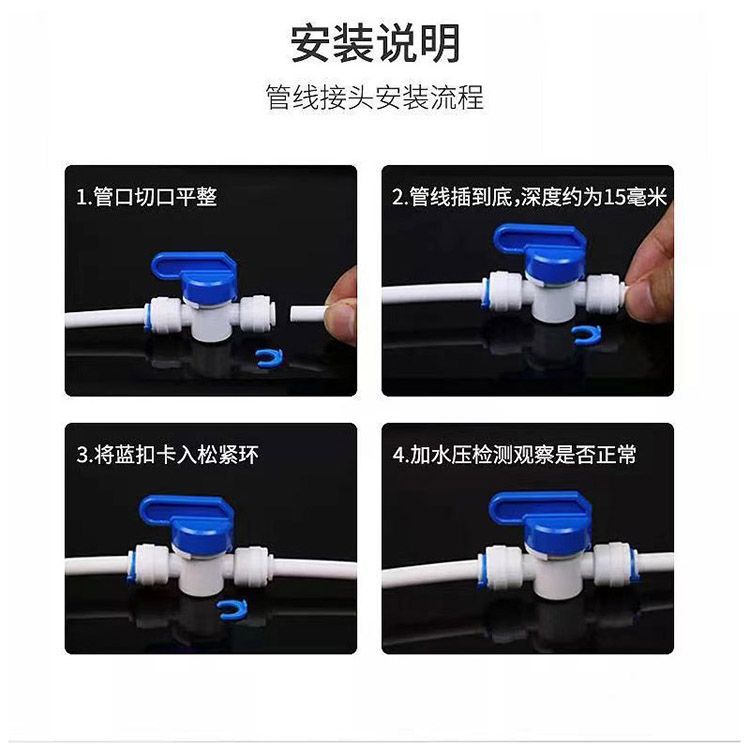 安装说明

管线接头安装流程

1.管口切口平整

2.管线插到底,深度约为15毫米

3.将蓝扣卡入松紧环

4.加水压检测观察是否正常