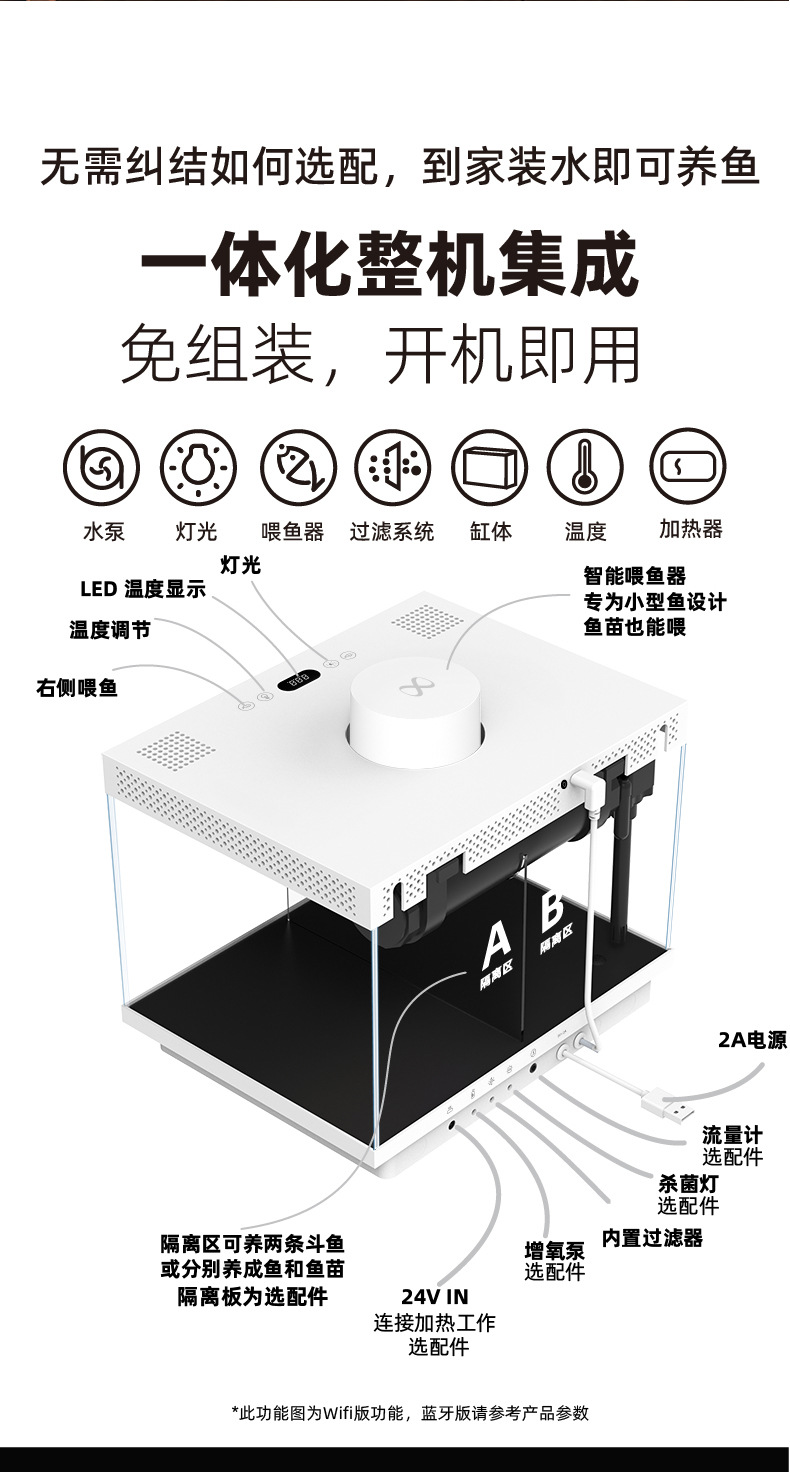 无需纠结如何选配，到家装水即可养鱼

一体化整机集成

免组装，开机即用

水泵 灯光 喂鱼器 过滤系统 缸体 温度 加热器

灯光

LED 温度显示

温度调节

右侧喂鱼

智能喂鱼器
专为小型鱼设计
鱼苗也能喂

888

A
隔离区

B
隔离区

2A电源

流量计
选配件

杀菌灯
选配件

内置过滤器

增氧泵
选配件

24V IN
连接加热工作
选配件

隔离区可养两条斗鱼
或分别养成鱼和鱼苗
隔离板为选配件

*此功能图为Wifi版功能，蓝牙版请参考产品参数