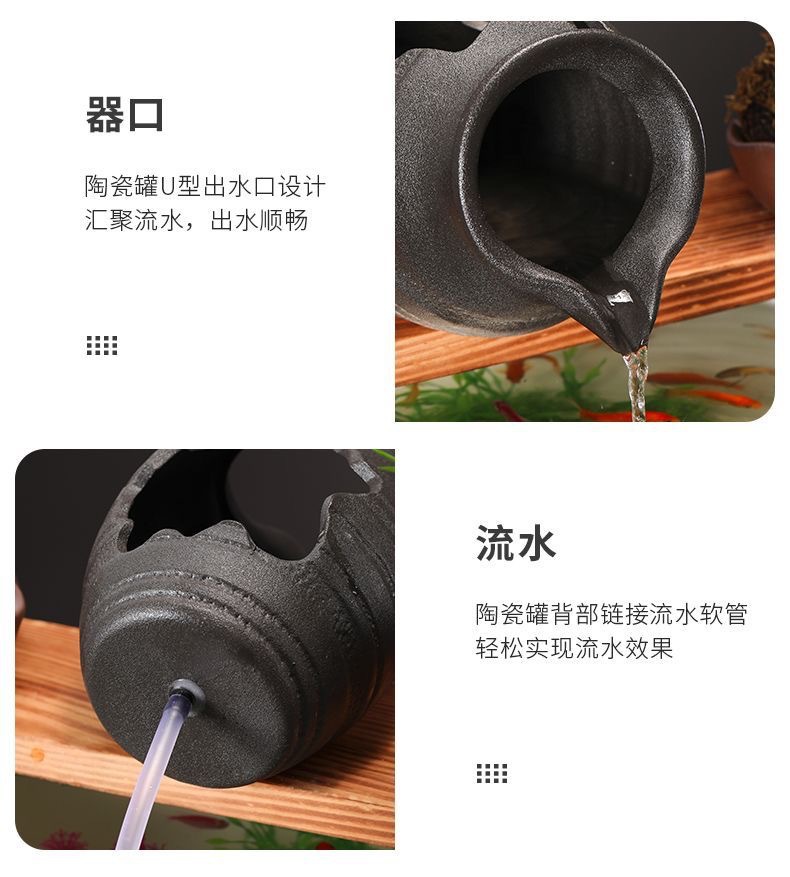 器口

陶瓷罐U型出水口设计
汇聚流水，出水顺畅

流水

陶瓷罐背部链接流水软管
轻松实现流水效果