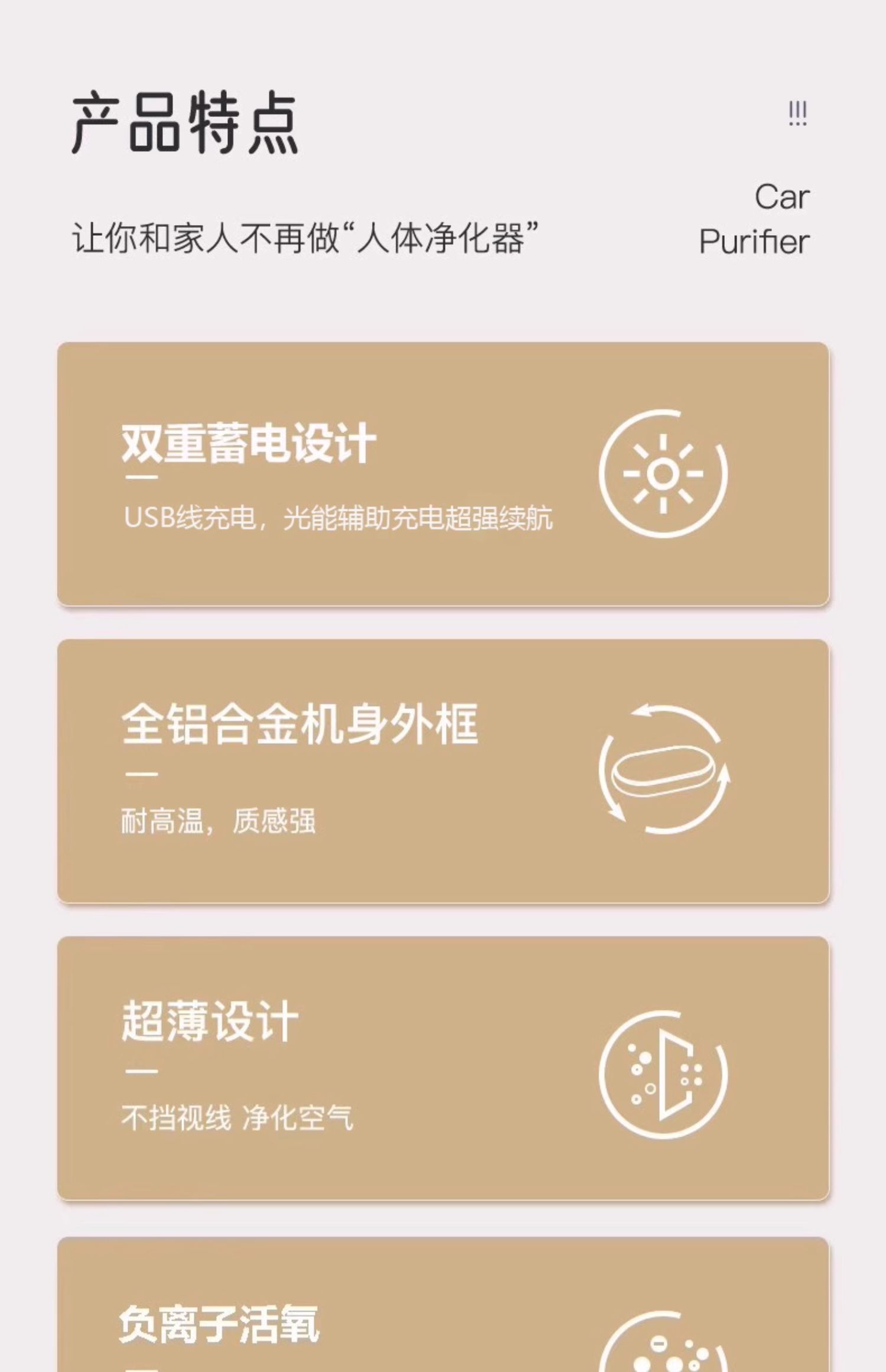 产品特点

!!!

让你和家人不再做“人体净化器”

Car
Purifier

双重蓄电设计

—

USB线充电，光能辅助充电超强续航

全铝合金机身外框

—

耐高温，质感强

超薄设计

—

不挡视线 净化空气

负离子活氧