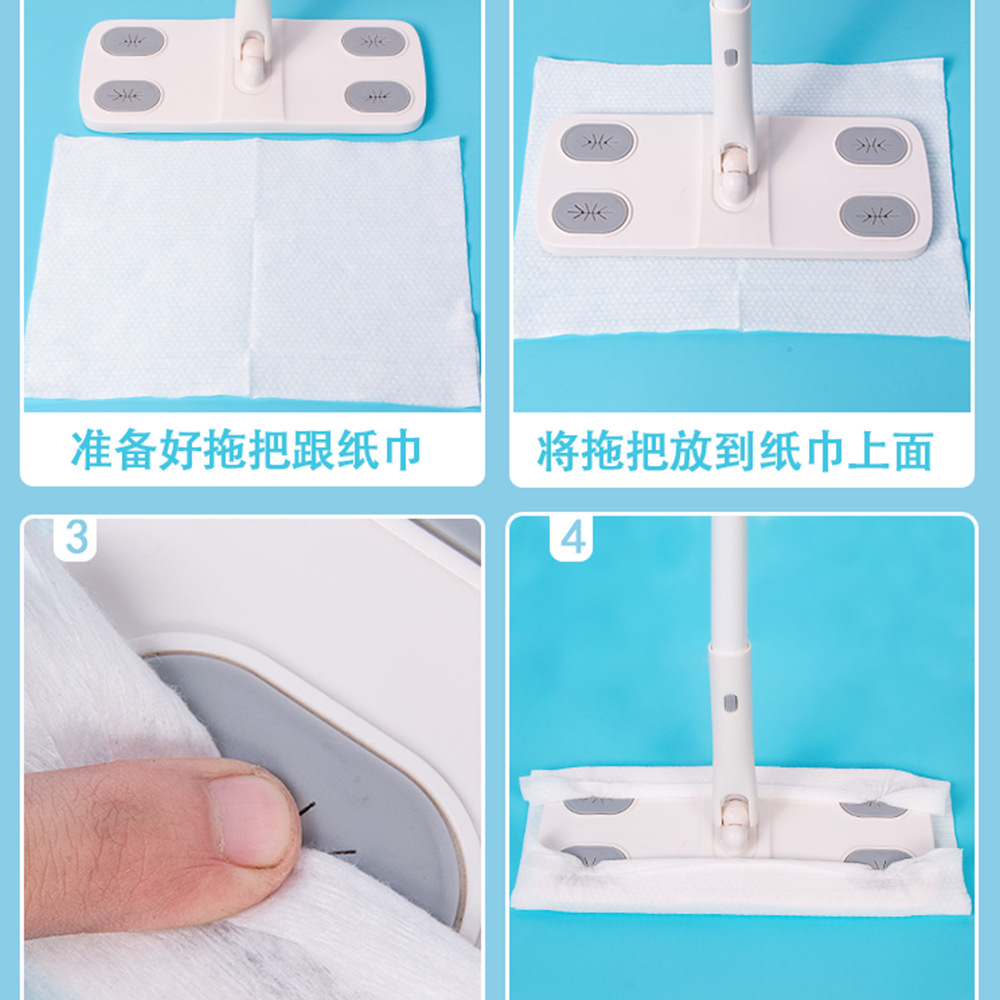 准备好拖把跟纸巾

将拖把放到纸巾上面

3

4