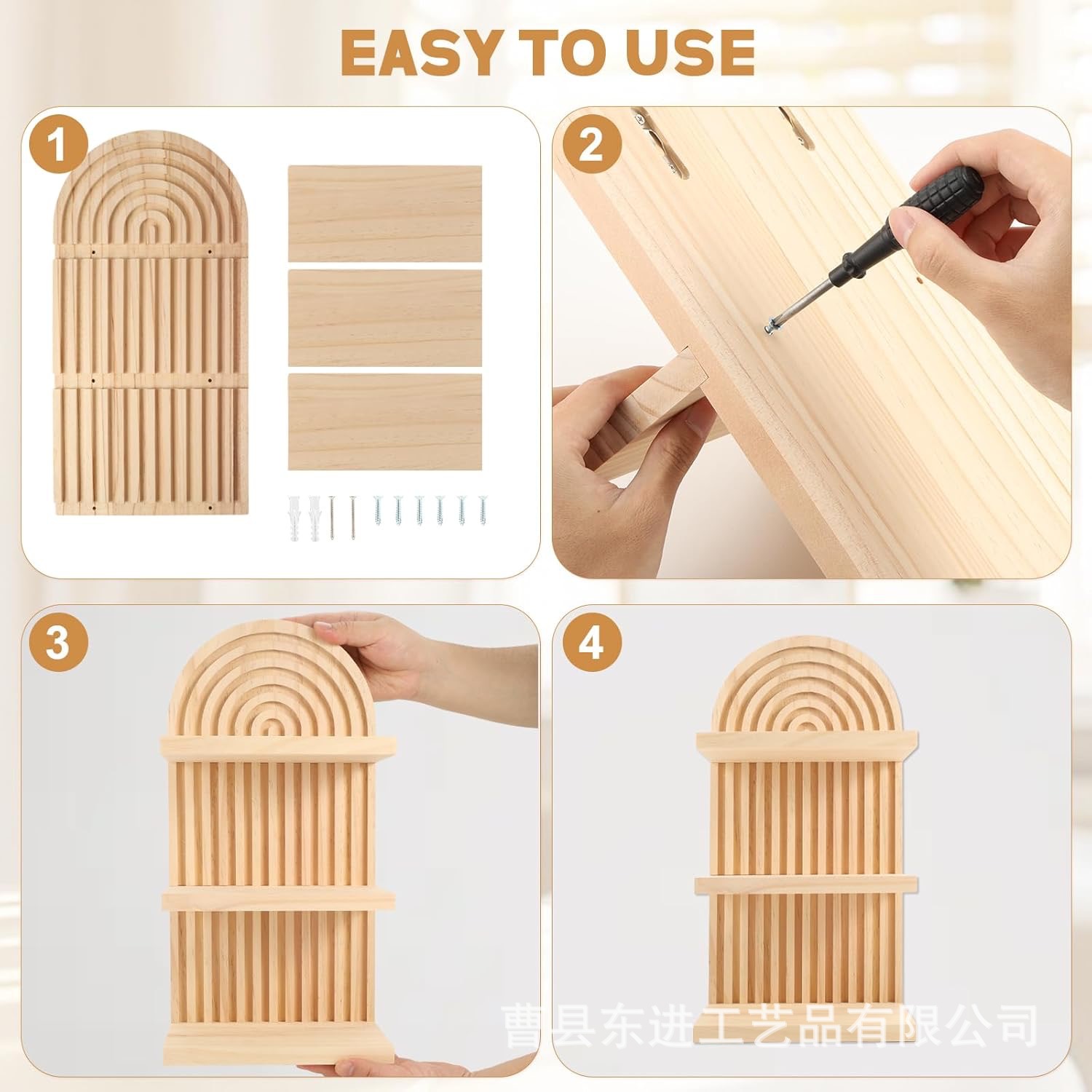 EASY TO USE

1

2

3

4

曹县东进工艺品有限公司