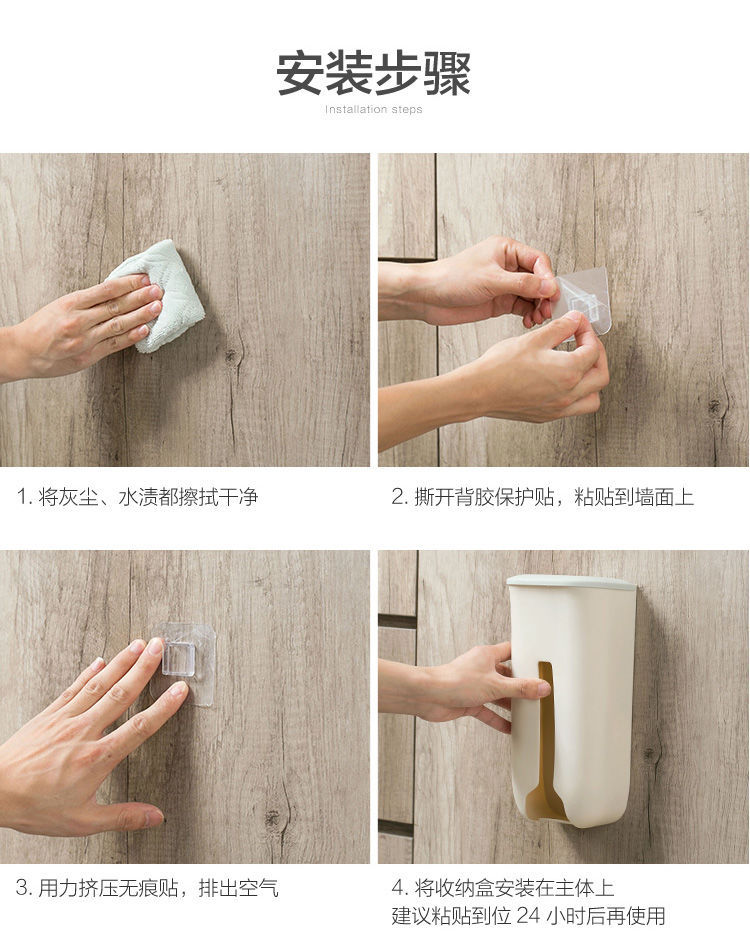 安装步骤

Installation steps

1. 将灰尘、水渍都擦拭干净

2. 撕开背胶保护贴，粘贴到墙面上

3. 用力挤压无痕贴，排出空气

4. 将收纳盒安装在主体上
建议粘贴到位 24 小时后再使用