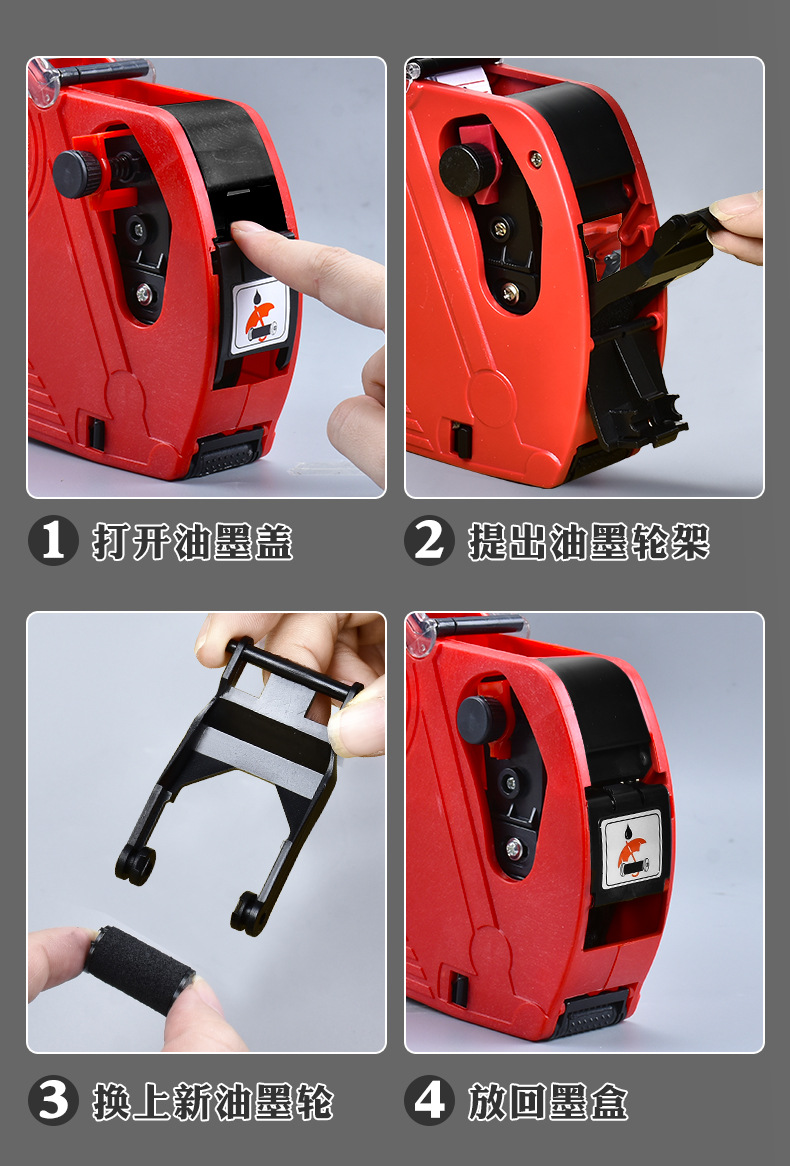 1 打开油墨盖

2 提出油墨轮架

3 换上新油墨轮

4 放回墨盒