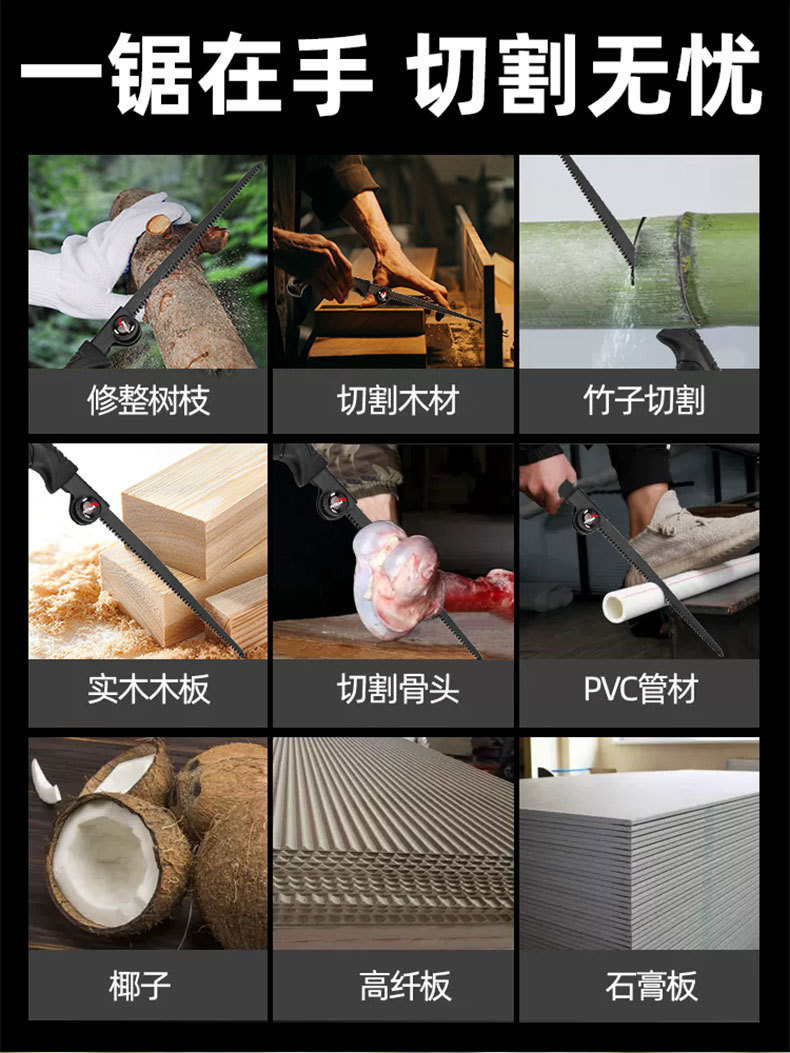 一锯在手 切割无忧

修整树枝

切割木材

竹子切割

实木木板

切割骨头

PVC管材

椰子

高纤板

石膏板