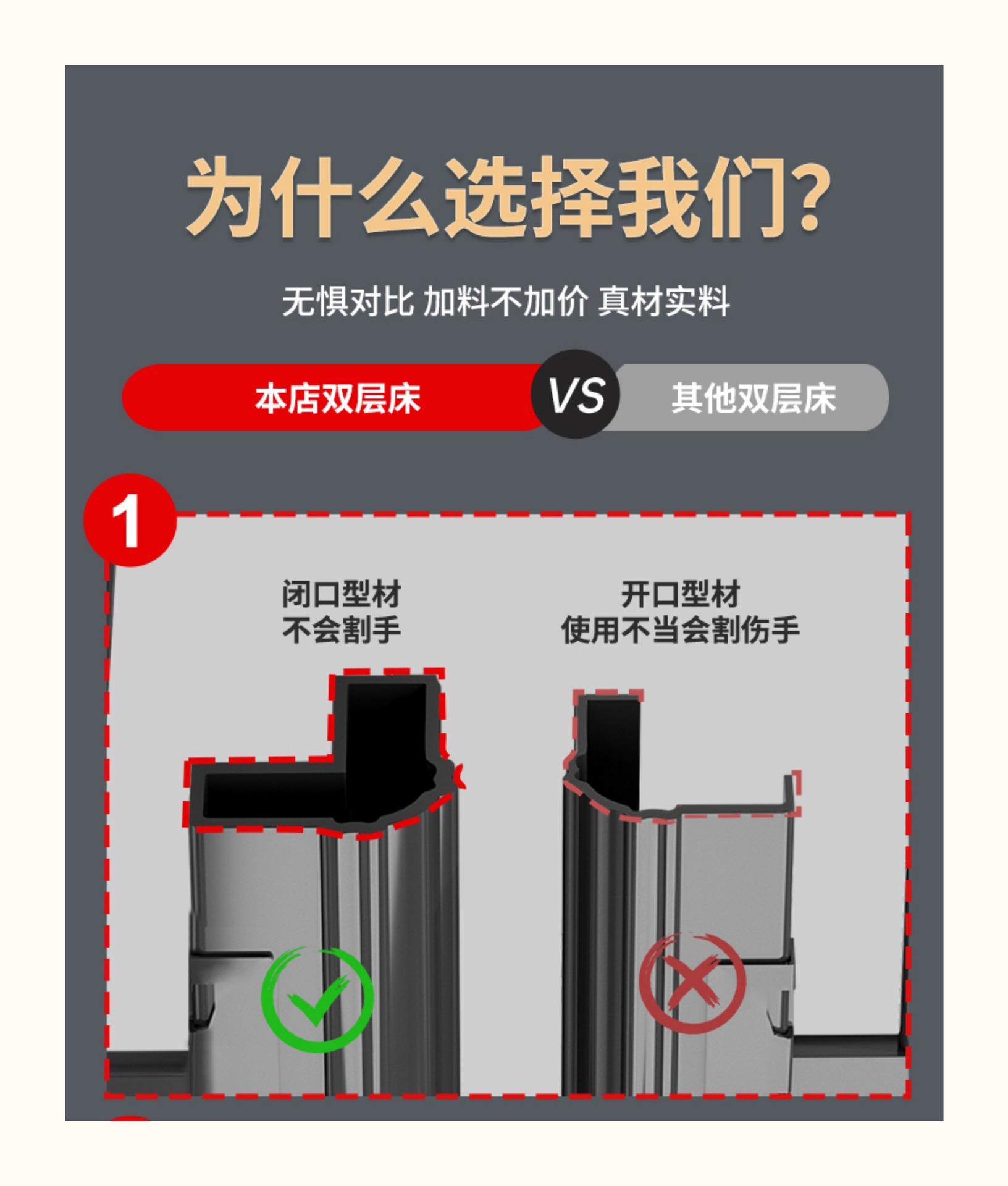 为什么选择我们?

无惧对比 加料不加价 真材实料

本店双层床 VS 其他双层床

1

闭口型材
不会割手

开口型材
使用不当会割伤手