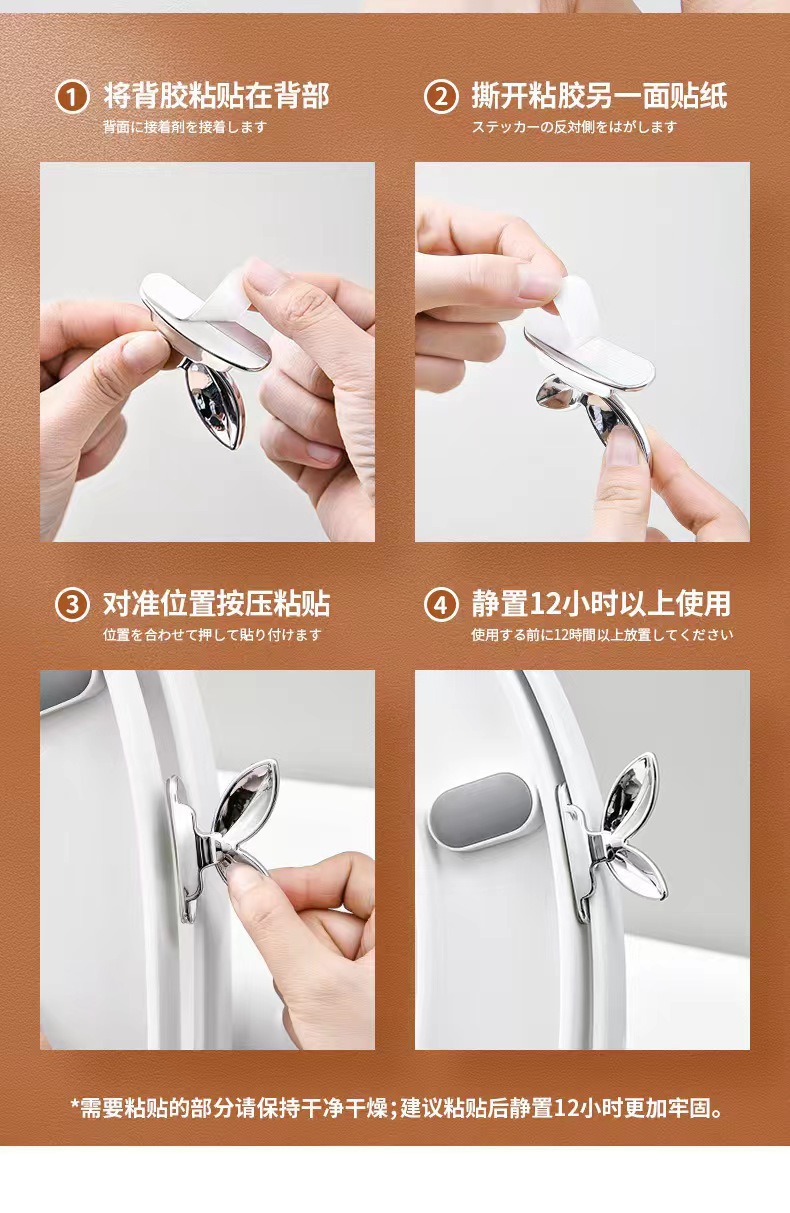 1 将背胶粘贴在背部
背面に接着剤を接着します

2 撕开粘胶另一面贴纸
ステッカーの反対側をはがします

3 对准位置按压粘贴
位置を合わせて押して貼り付けます

4 静置12小时以上使用
使用する前に12時間以上放置してください

*需要粘贴的部分请保持干净干燥；建议粘贴后静置12小时更加牢固。