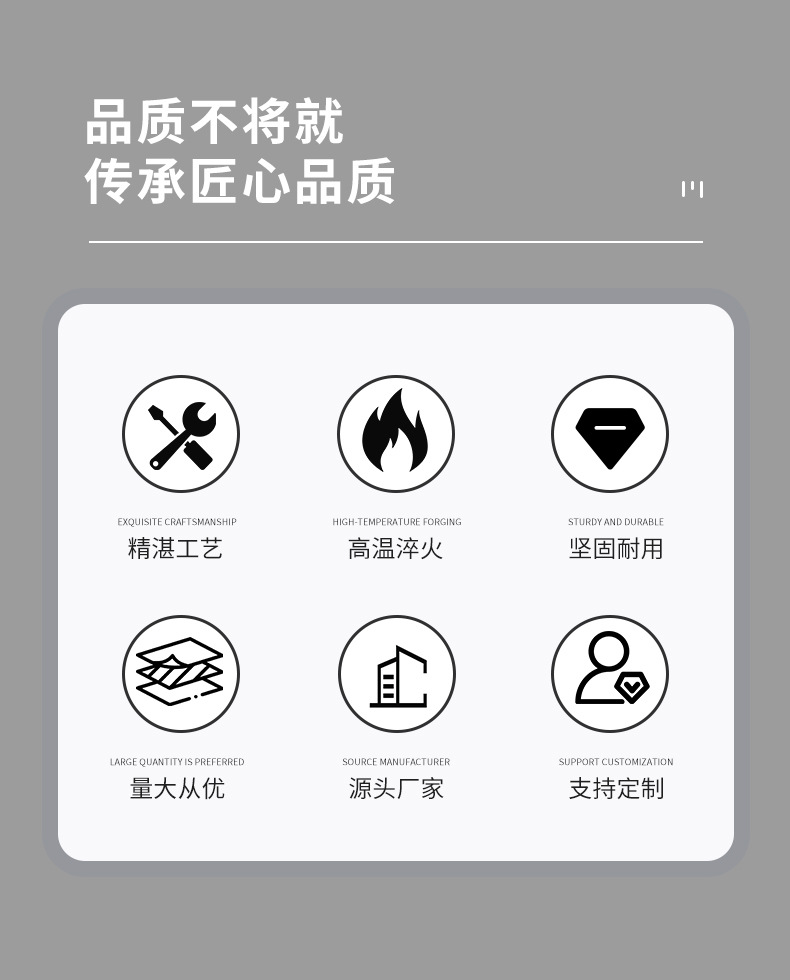 品质不将就
传承匠心品质

EXQUISITE CRAFTSMANSHIP
精湛工艺

HIGH-TEMPERATURE FORGING
高温淬火

STURDY AND DURABLE
坚固耐用

LARGE QUANTITY IS PREFERRED
量大从优

SOURCE MANUFACTURER
源头厂家

SUPPORT CUSTOMIZATION
支持定制