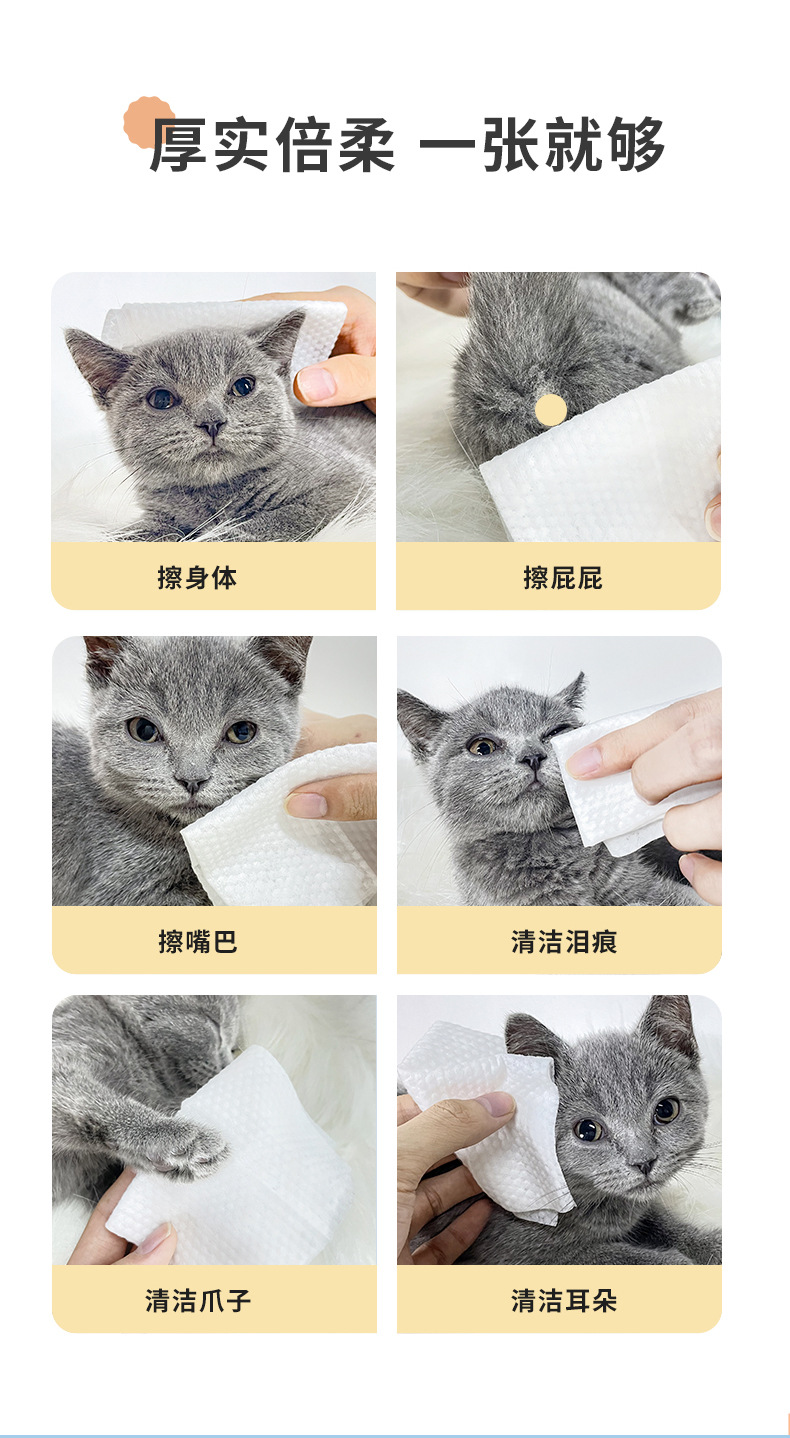 厚实倍柔 一张就够

擦身体

擦屁屁

擦嘴巴

清洁泪痕

清洁爪子

清洁耳朵