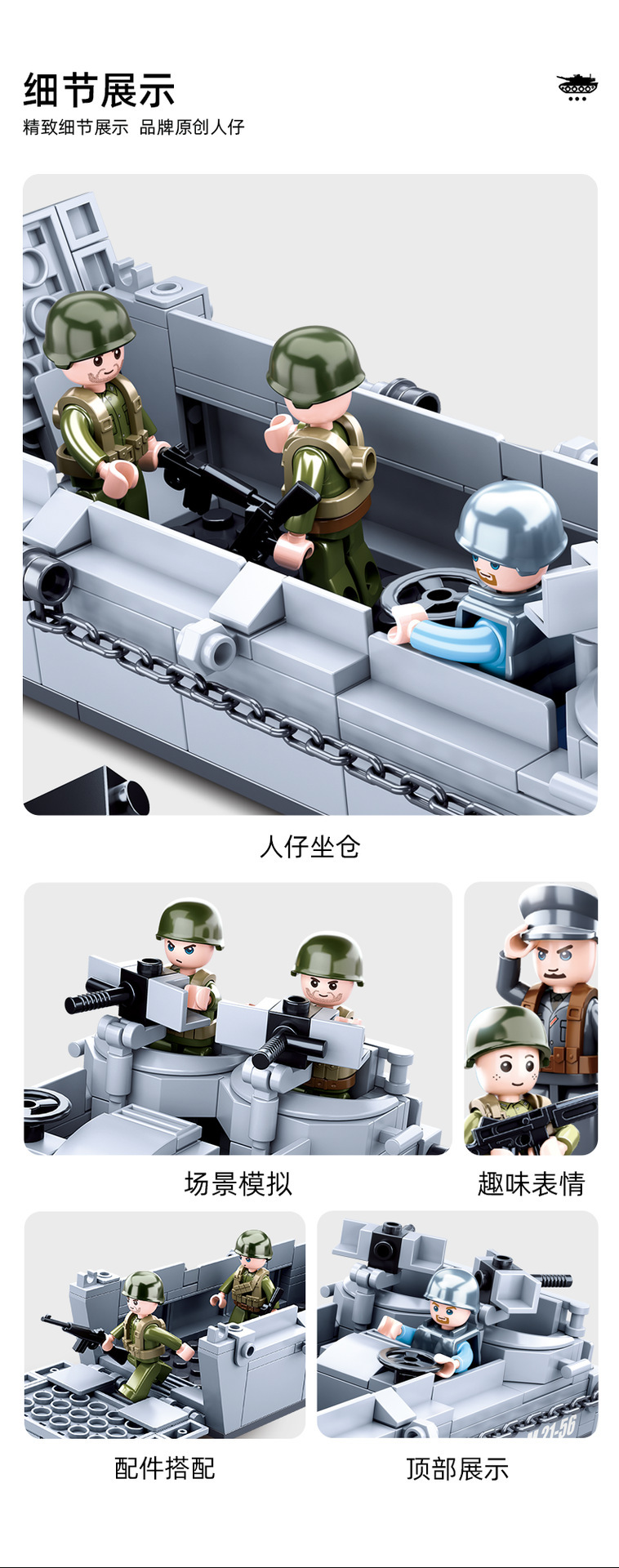 细节展示
精致细节展示 品牌原创人仔

人仔坐仓

场景模拟

趣味表情

配件搭配

顶部展示