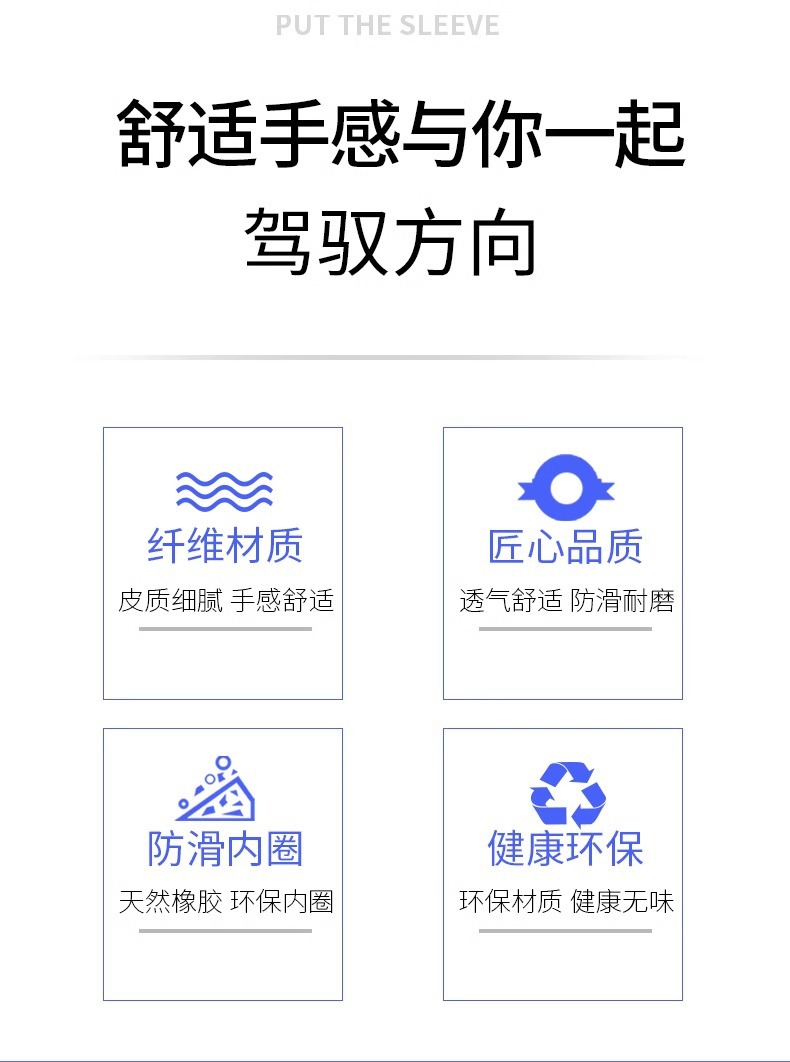 PUT THE SLEEVE

舒适手感与你一起

驾驭方向

纤维材质

皮质细腻 手感舒适

匠心品质

透气舒适 防滑耐磨

防滑内圈

天然橡胶 环保内圈

健康环保

环保材质 健康无味