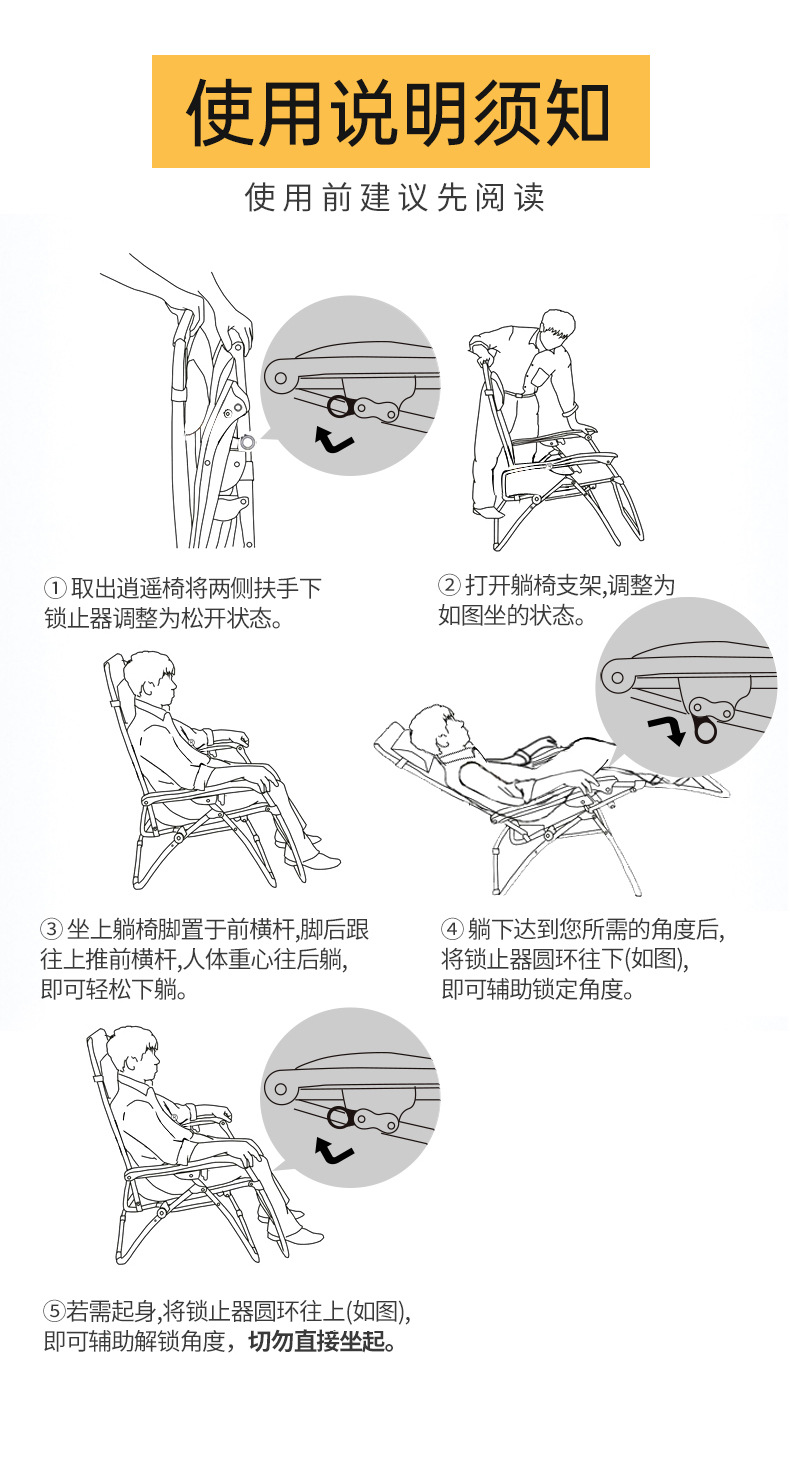 使用说明须知

使用前建议先阅读

① 取出逍遥椅将两侧扶手下锁止器调整为松开状态。

② 打开躺椅支架,调整为如图坐的状态。

③ 坐上躺椅脚置于前横杆,脚后跟往上推前横杆,人体重心往后躺,即可轻松下躺。

④ 躺下达到您所需的角度后,将锁止器圆环往下(如图),即可辅助锁定角度。

⑤若需起身,将锁止器圆环往上(如图),即可辅助解锁角度,切勿直接坐起。