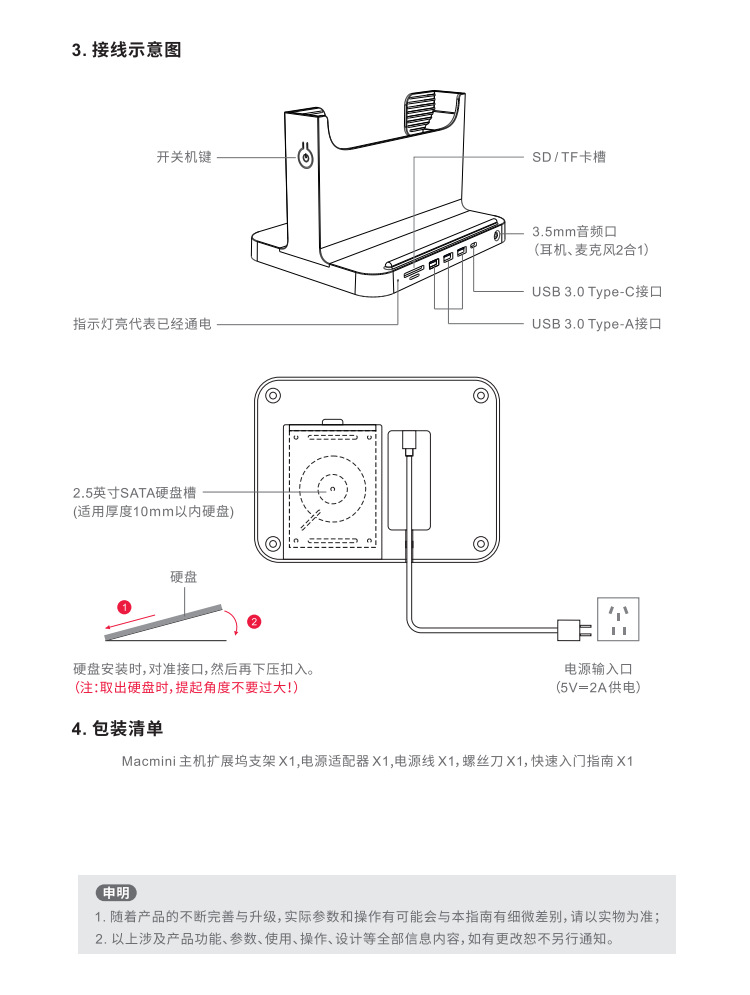 3. 接线示意图

开关机键

SD / TF卡槽

3.5mm音频口
（耳机、麦克风2合1）

USB 3.0 Type-C接口

USB 3.0 Type-A接口

指示灯亮代表已经通电

2.5英寸SATA硬盘槽
(适用厚度10mm以内硬盘)

硬盘

1

2

硬盘安装时，对准接口，然后再下压扣入。
（注：取出硬盘时，提起角度不要过大！）

电源输入口
（5V⎓2A供电）

4. 包装清单

Macmini 主机扩展坞支架 X1，电源适配器 X1，电源线 X1，螺丝刀 X1，快速入门指南 X1

申明

1. 随着产品的不断完善与升级，实际参数和操作有可能会与本指南有细微差别，请以实物为准；
2. 以上涉及产品功能、参数、使用、操作、设计等全部信息内容，如有更改恕不另行通知。