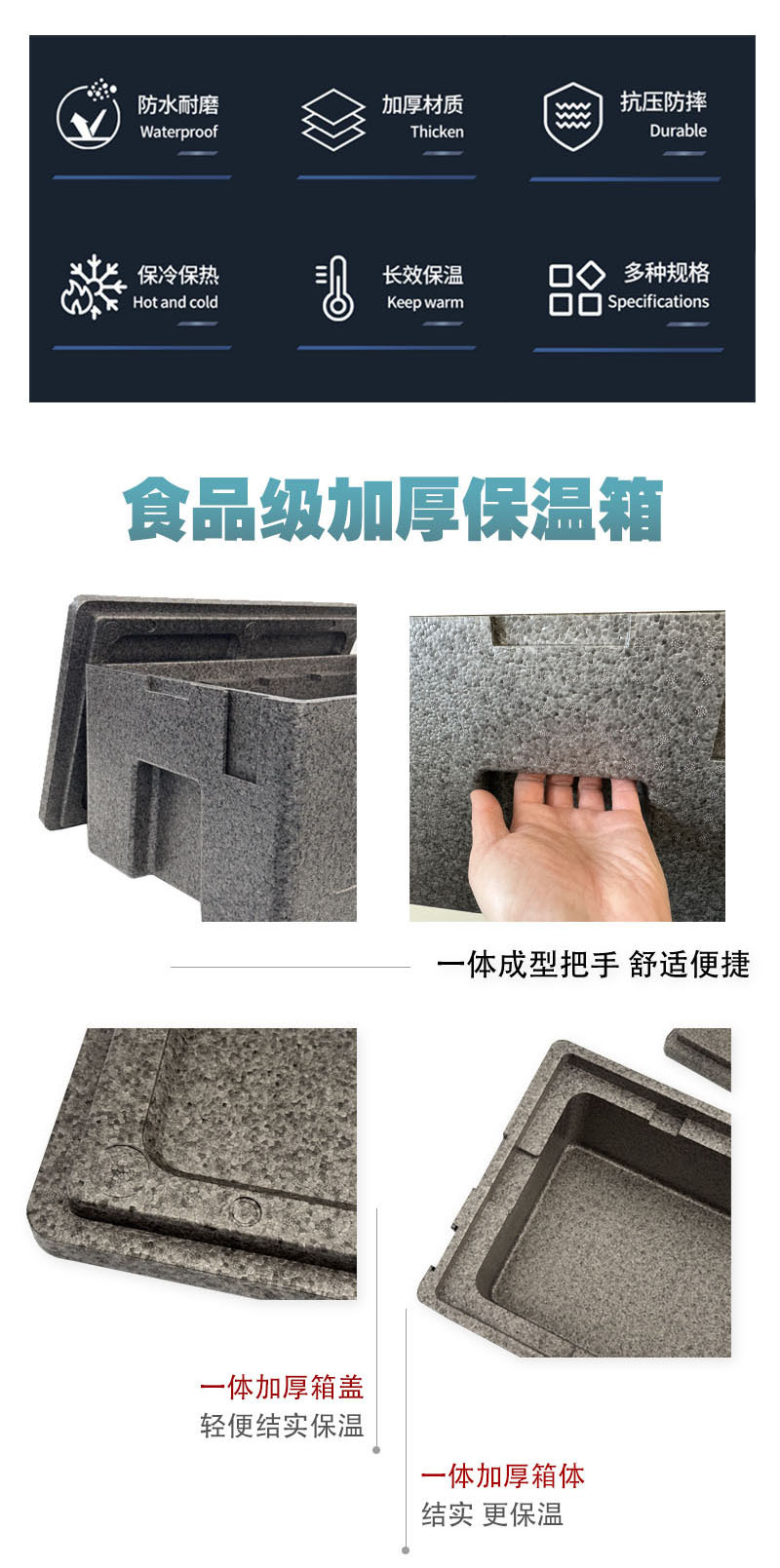 防水耐磨
Waterproof

加厚材质
Thicken

抗压防摔
Durable

保冷保热
Hot and cold

长效保温
Keep warm

多种规格
Specifications

食品级加厚保温箱

一体成型把手 舒适便捷

一体加厚箱盖
轻便结实保温

一体加厚箱体
结实 更保温