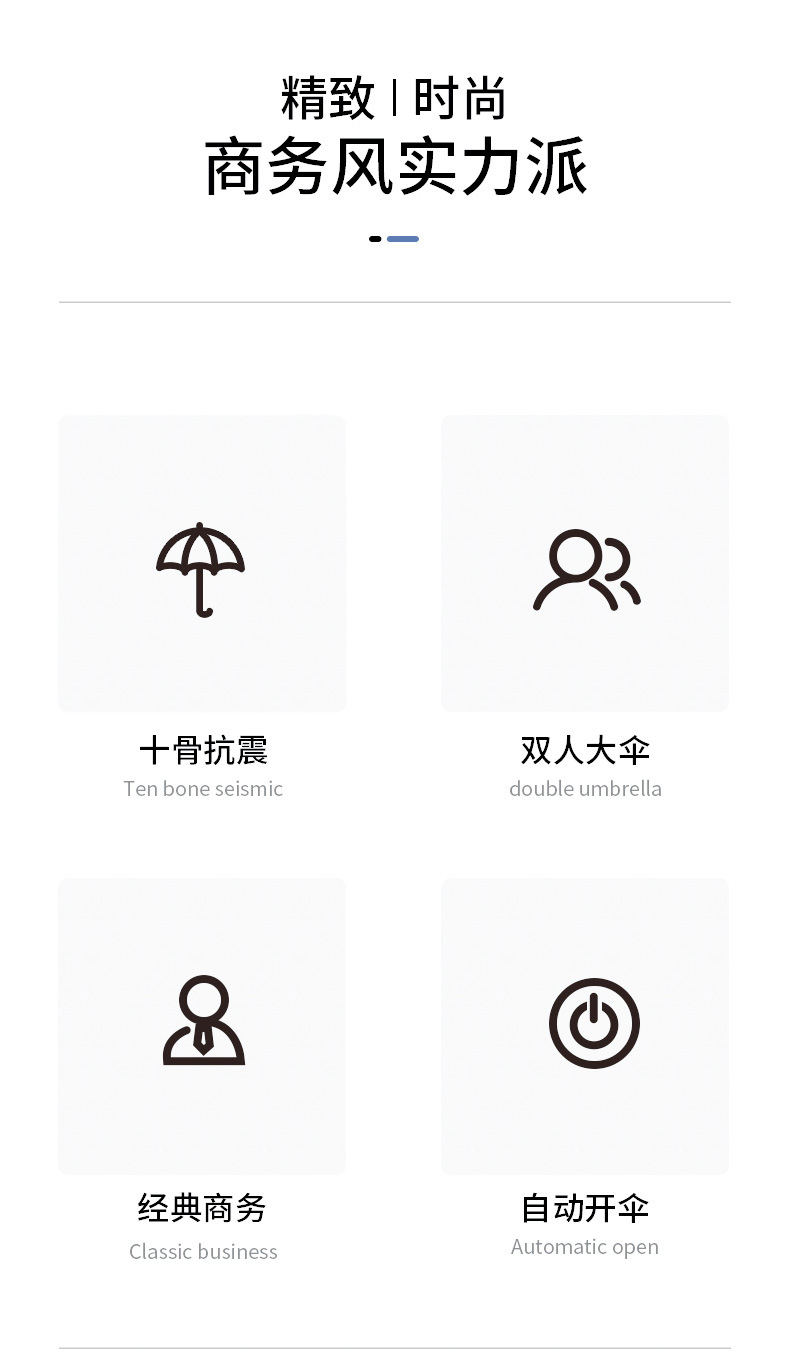 精致 | 时尚
商务风实力派

十骨抗震
Ten bone seismic

双人大伞
double umbrella

经典商务
Classic business

自动开伞
Automatic open