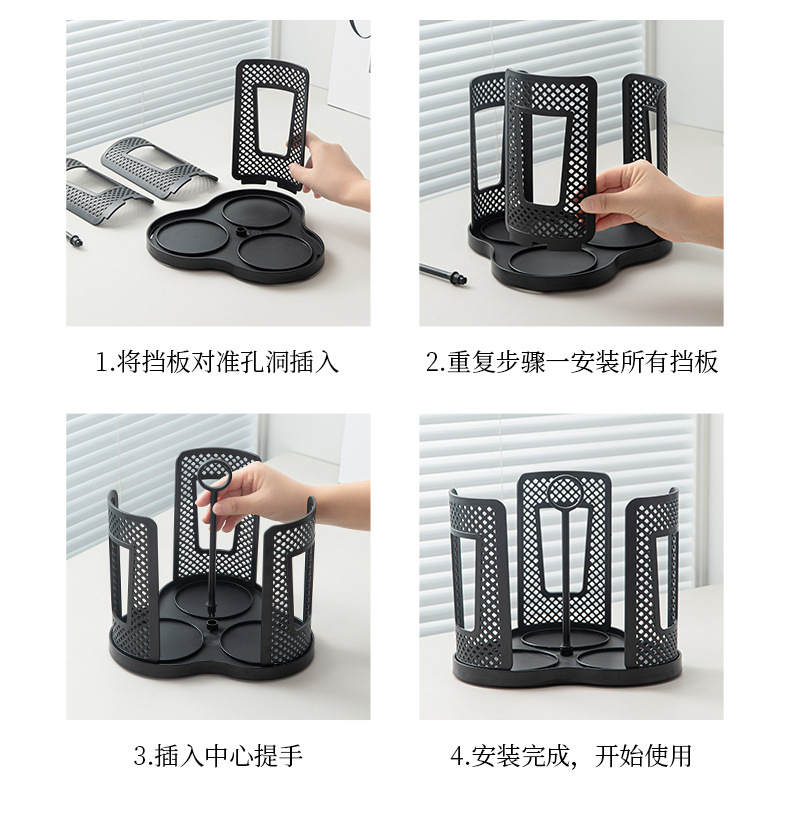 1.将挡板对准孔洞插入

2.重复步骤一安装所有挡板

3.插入中心提手

4.安装完成，开始使用