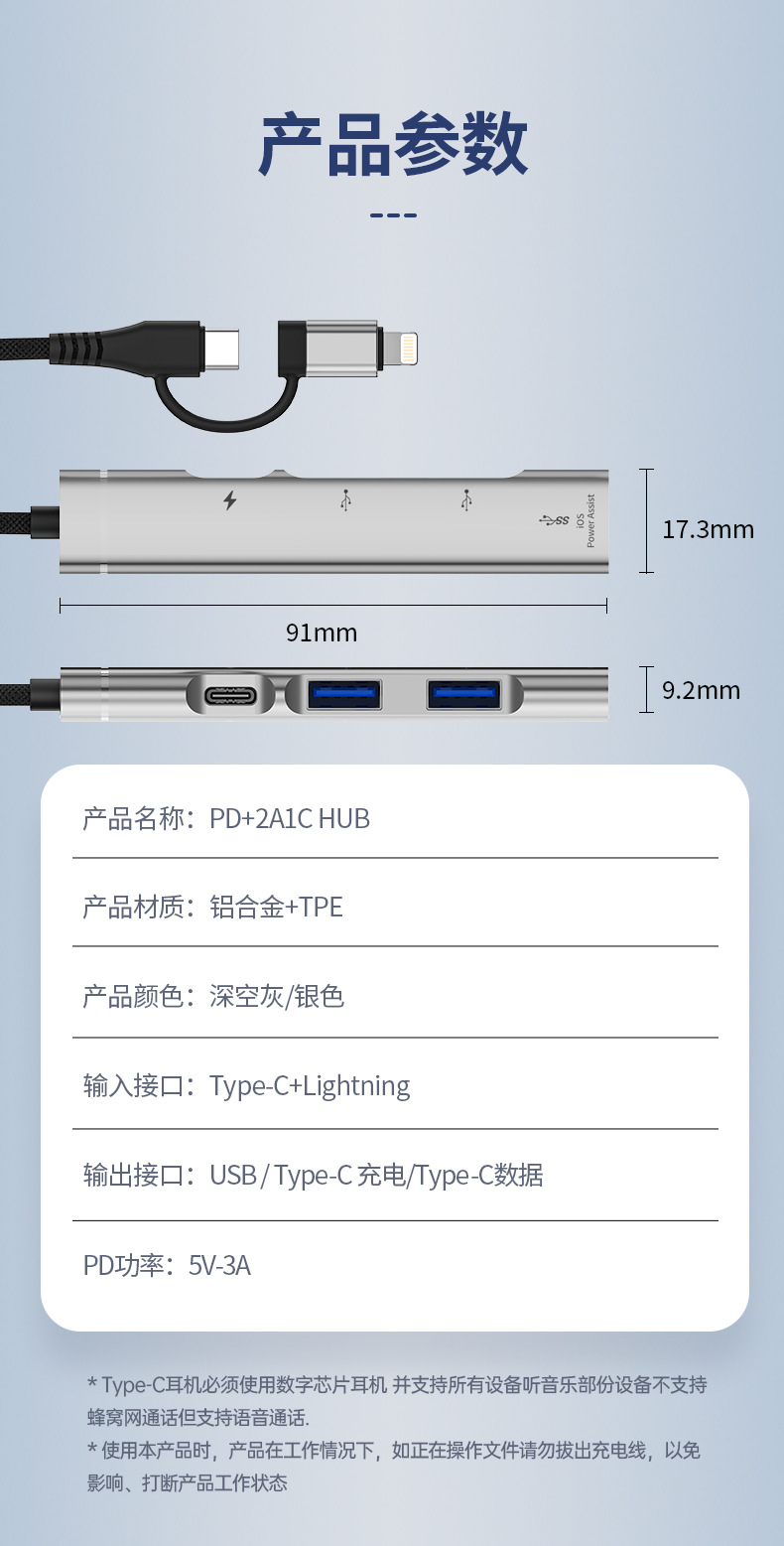 产品参数

SS iOS Power Assist

17.3mm

91mm

9.2mm

产品名称：PD+2A1C HUB

产品材质：铝合金+TPE

产品颜色：深空灰/银色

输入接口：Type-C+Lightning

输出接口：USB / Type-C 充电/Type-C数据

PD功率：5V-3A

* Type-C耳机必须使用数字芯片耳机 并支持所有设备听音乐部份设备不支持蜂窝网通话但支持语音通话.

* 使用本产品时，产品在工作情况下，如正在操作文件请勿拔出充电线，以免影响、打断产品工作状态