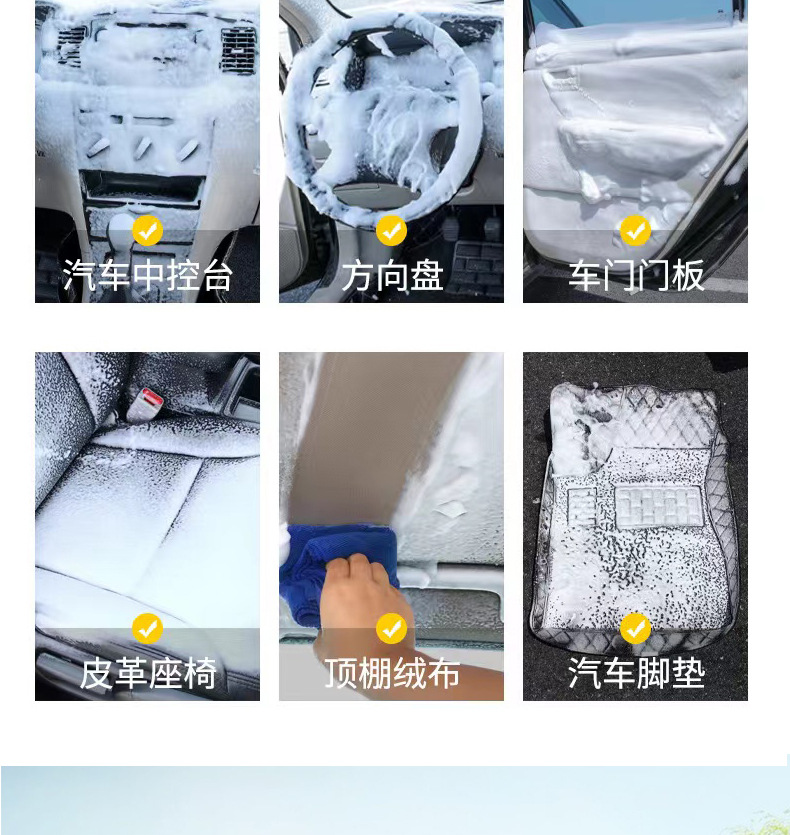 汽车中控台

方向盘

车门门板

皮革座椅

顶棚绒布

汽车脚垫