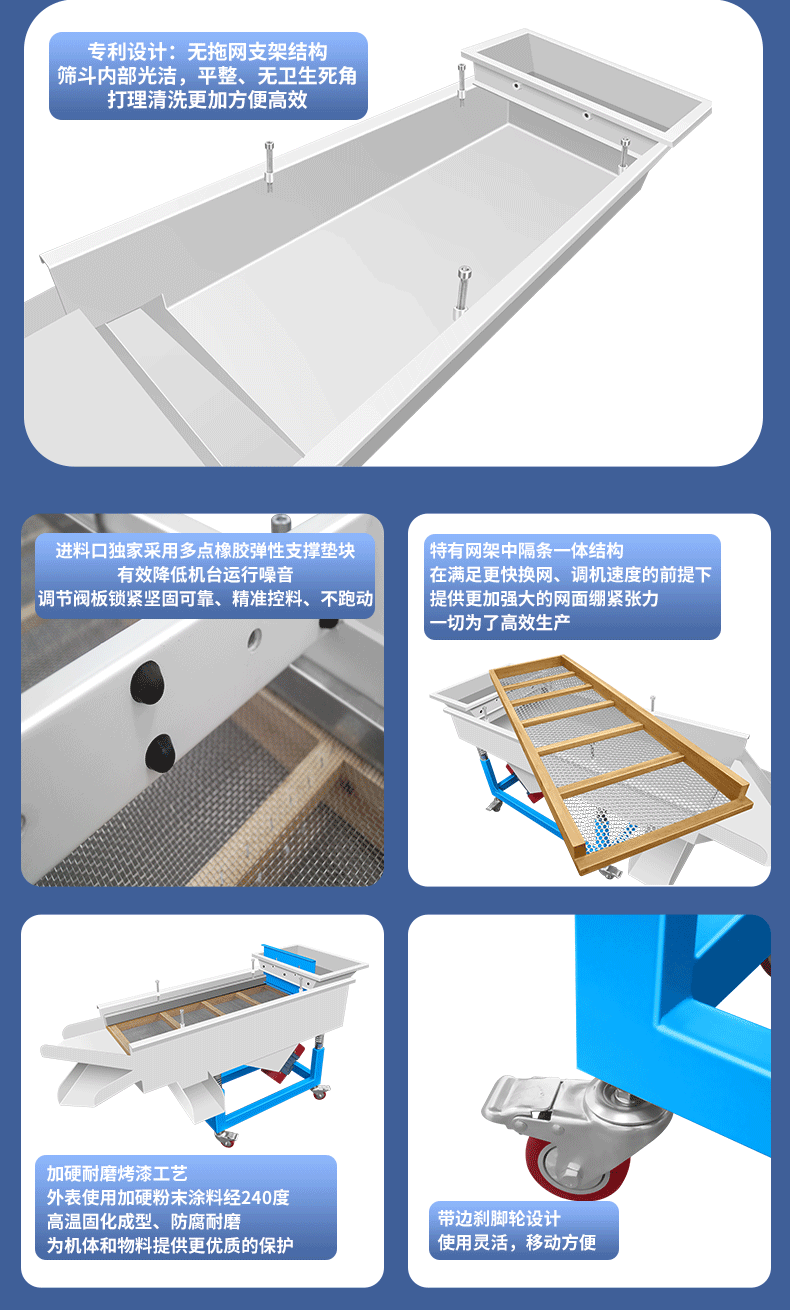 专利设计：无拖网支架结构
筛斗内部光洁，平整、无卫生死角
打理清洗更加方便高效

进料口独家采用多点橡胶弹性支撑垫块
有效降低机台运行噪音
调节阀板锁紧坚固可靠、精准控料、不跑动

特有网架中隔条一体结构
在满足更快换网、调机速度的前提下
提供更加强大的网面绷紧张力
一切为了高效生产

加硬耐磨烤漆工艺
外表使用加硬粉末涂料经240度
高温固化成型、防腐耐磨
为机体和物料提供更优质的保护

带边刹脚轮设计
使用灵活，移动方便