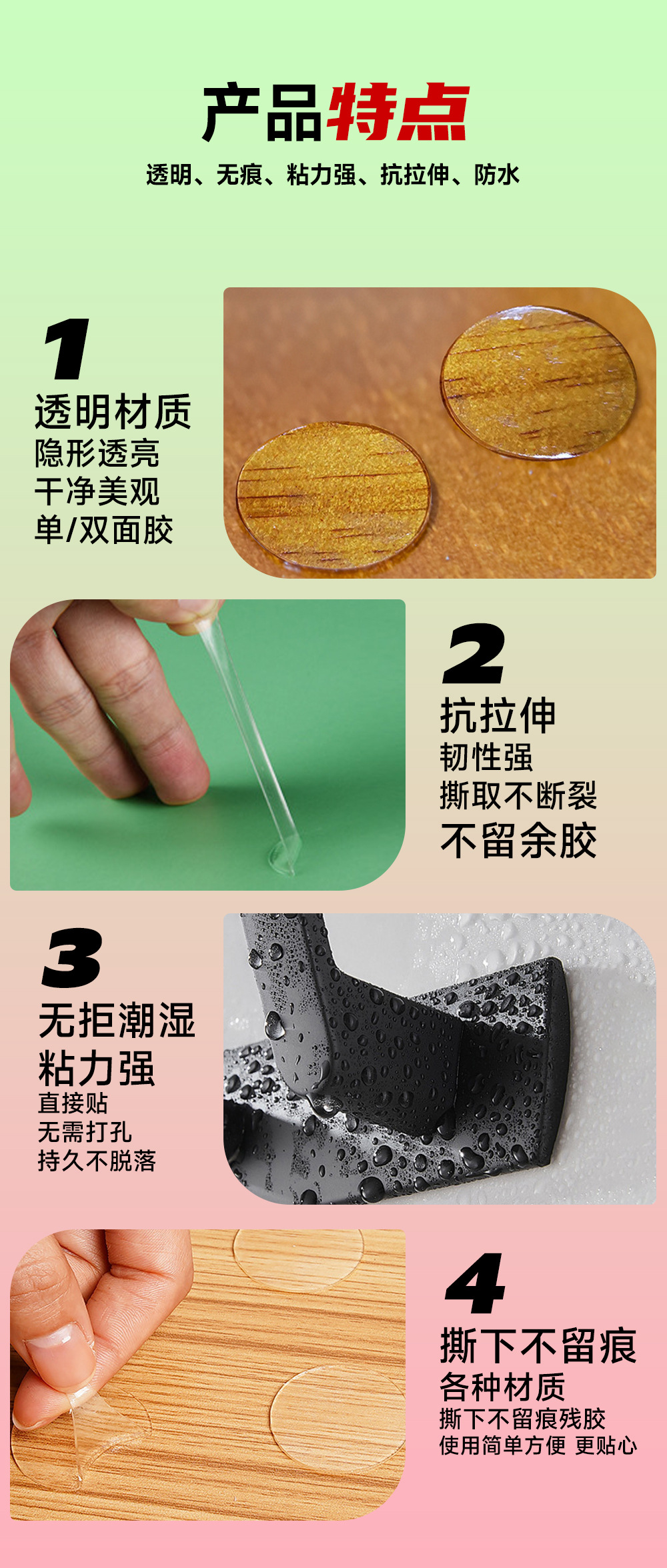 产品特点

透明、无痕、粘力强、抗拉伸、防水

1
透明材质
隐形透亮
干净美观
单/双面胶

2
抗拉伸
韧性强
撕取不断裂
不留余胶

3
无拒潮湿
粘力强
直接贴
无需打孔
持久不脱落

4
撕下不留痕
各种材质
撕下不留痕残胶
使用简单方便 更贴心