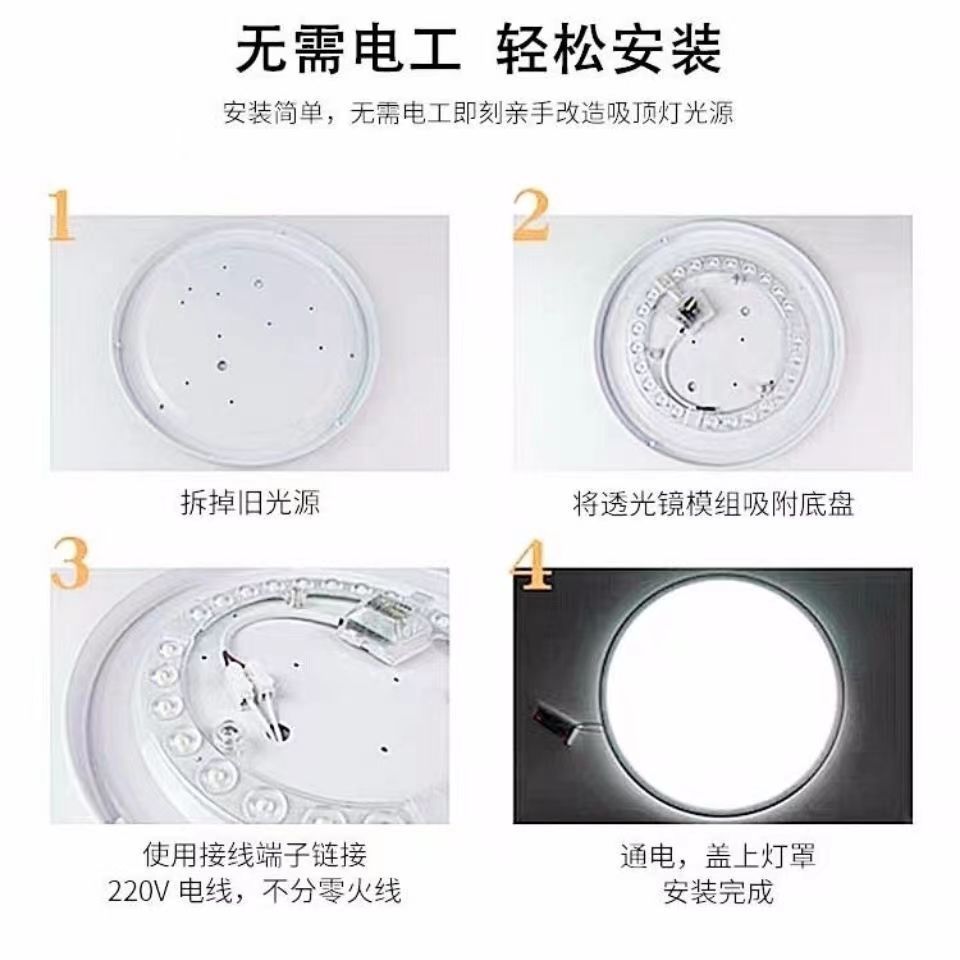 无需电工 轻松安装

安装简单，无需电工即刻亲手改造吸顶灯光源

1

拆掉旧光源

2

将透光镜模组吸附底盘

3

使用接线端子链接 220V 电线，不分零火线

4

通电，盖上灯罩 安装完成