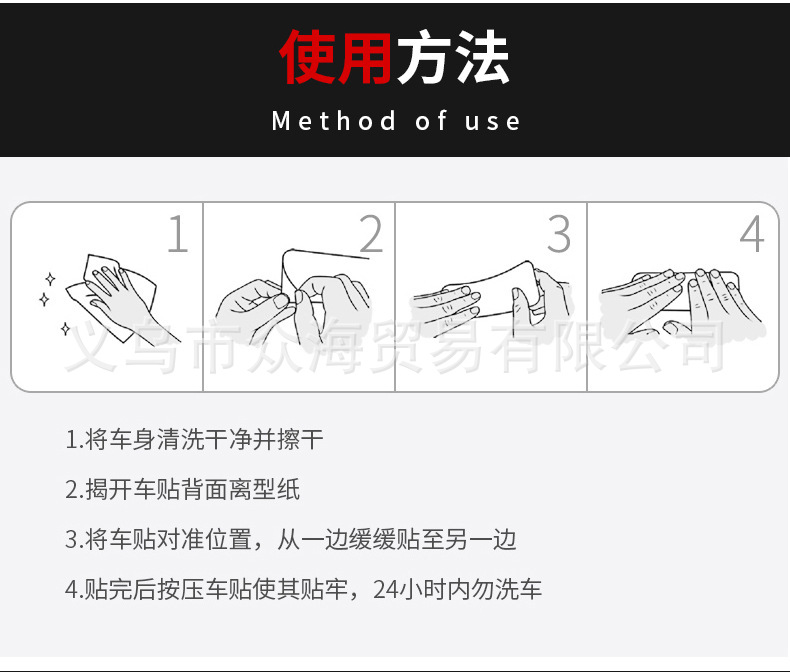 使用方法
Method of use

1

2

3

4

义乌市众海贸易有限公司

1.将车身清洗干净并擦干

2.揭开车贴背面离型纸

3.将车贴对准位置，从一边缓缓贴至另一边

4.贴完后按压车贴使其贴牢，24小时内勿洗车