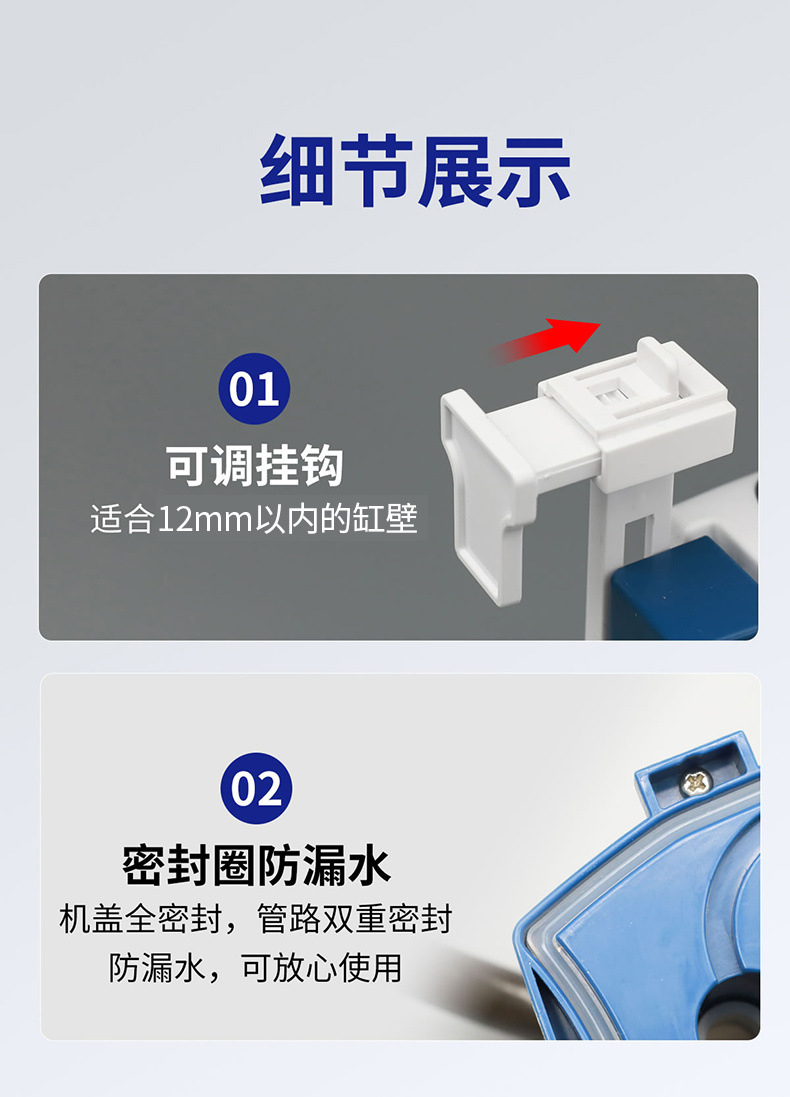 细节展示

01

可调挂钩

适合12mm以内的缸壁

02

密封圈防漏水

机盖全密封，管路双重密封
防漏水，可放心使用