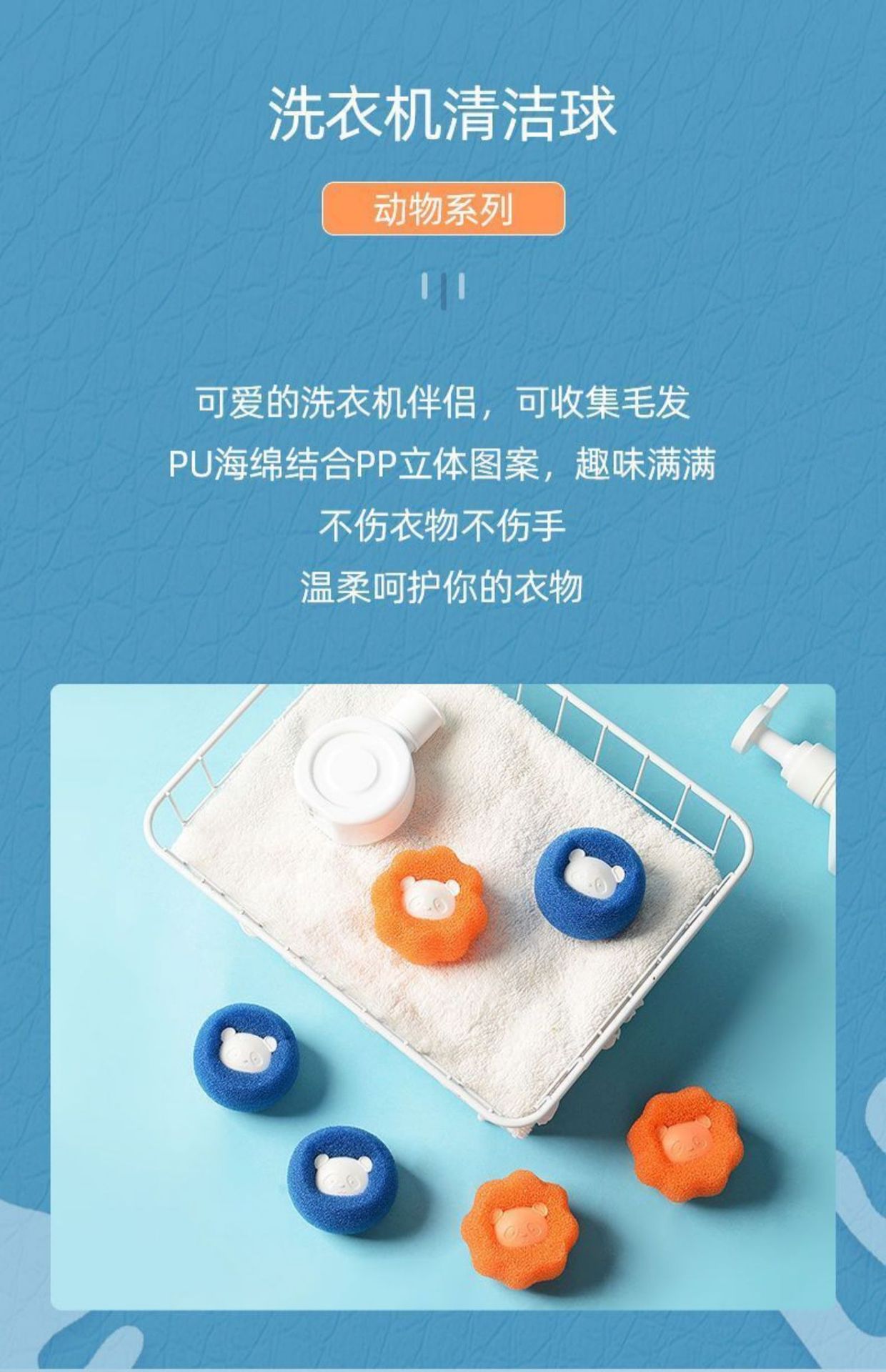 洗衣机清洁球

动物系列

可爱的洗衣机伴侣，可收集毛发
PU海绵结合PP立体图案，趣味满满
不伤衣物不伤手
温柔呵护你的衣物