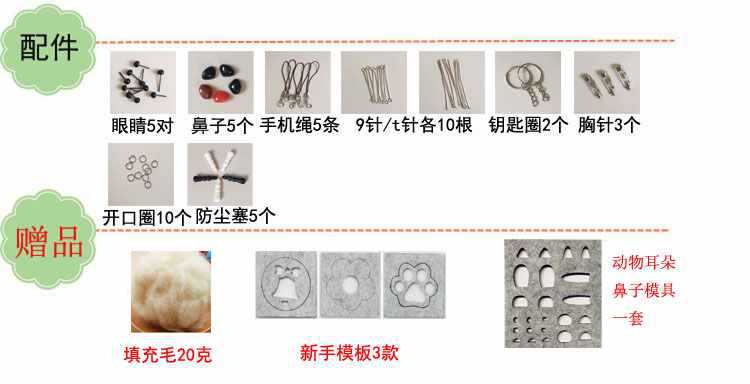 配件

眼睛5对 鼻子5个 手机绳5条 9针/t针各10根 钥匙圈2个 胸针3个

开口圈10个 防尘塞5个

赠品

填充毛20克

新手模板3款

动物耳朵
鼻子模具
一套