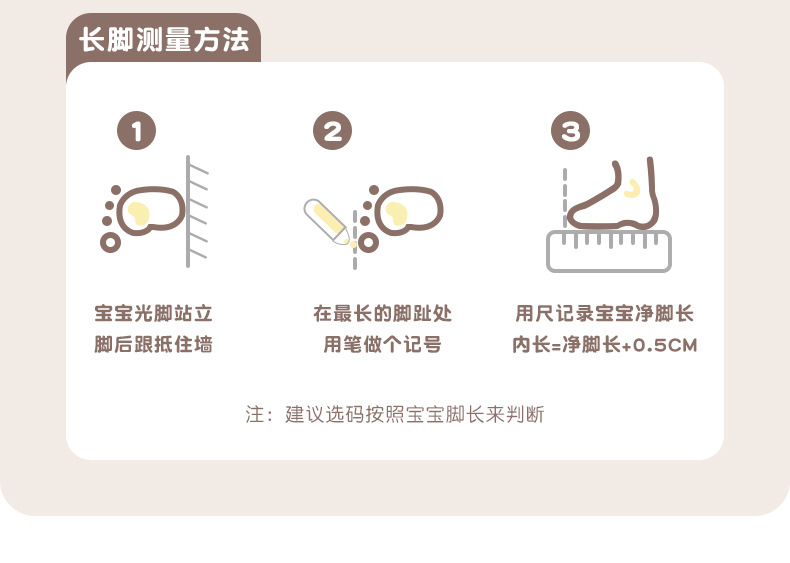 长脚测量方法

1

宝宝光脚站立
脚后跟抵住墙

2

在最长的脚趾处
用笔做个记号

3

用尺记录宝宝净脚长
内长=净脚长+0.5CM

注：建议选码按照宝宝脚长来判断