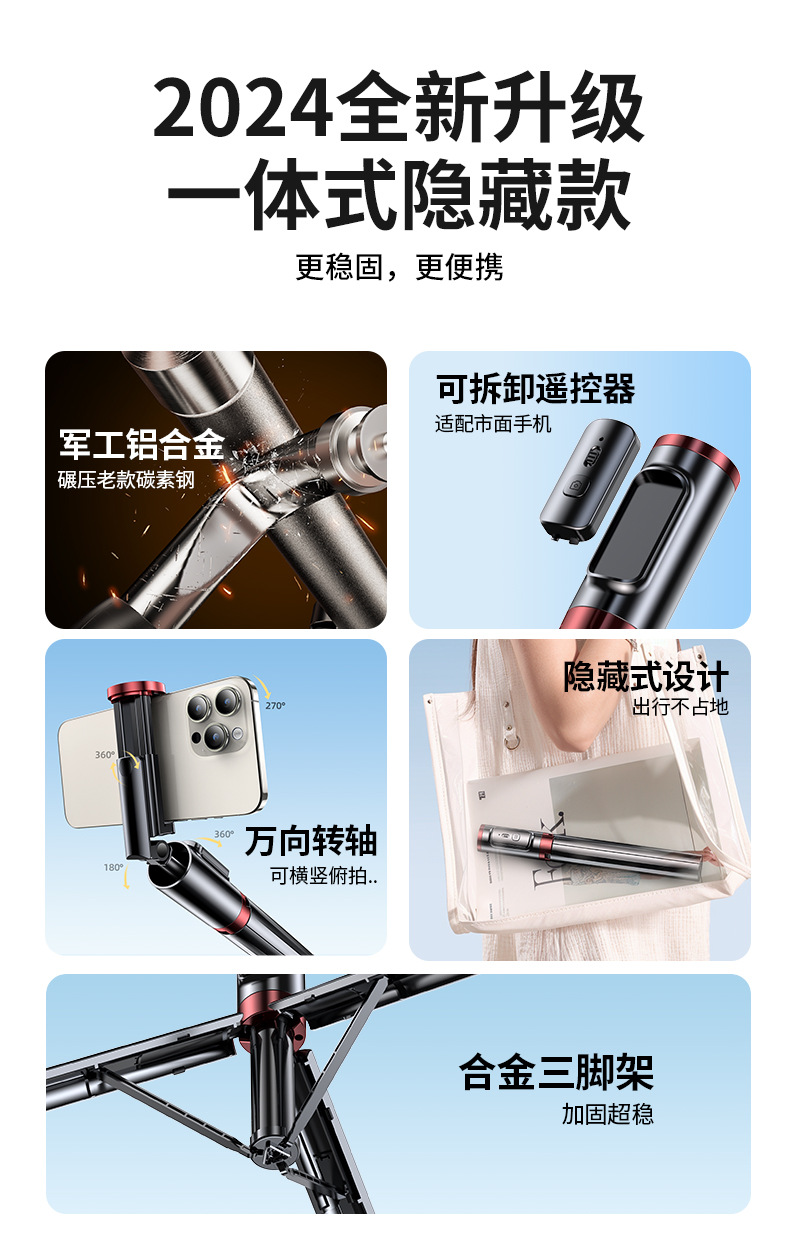 2024全新升级
一体式隐藏款

更稳固，更便携

军工铝合金
碾压老款碳素钢

可拆卸遥控器
适配市面手机

270°
360°
360°
180°

万向转轴
可横竖俯拍..

隐藏式设计
出行不占地

合金三脚架
加固超稳