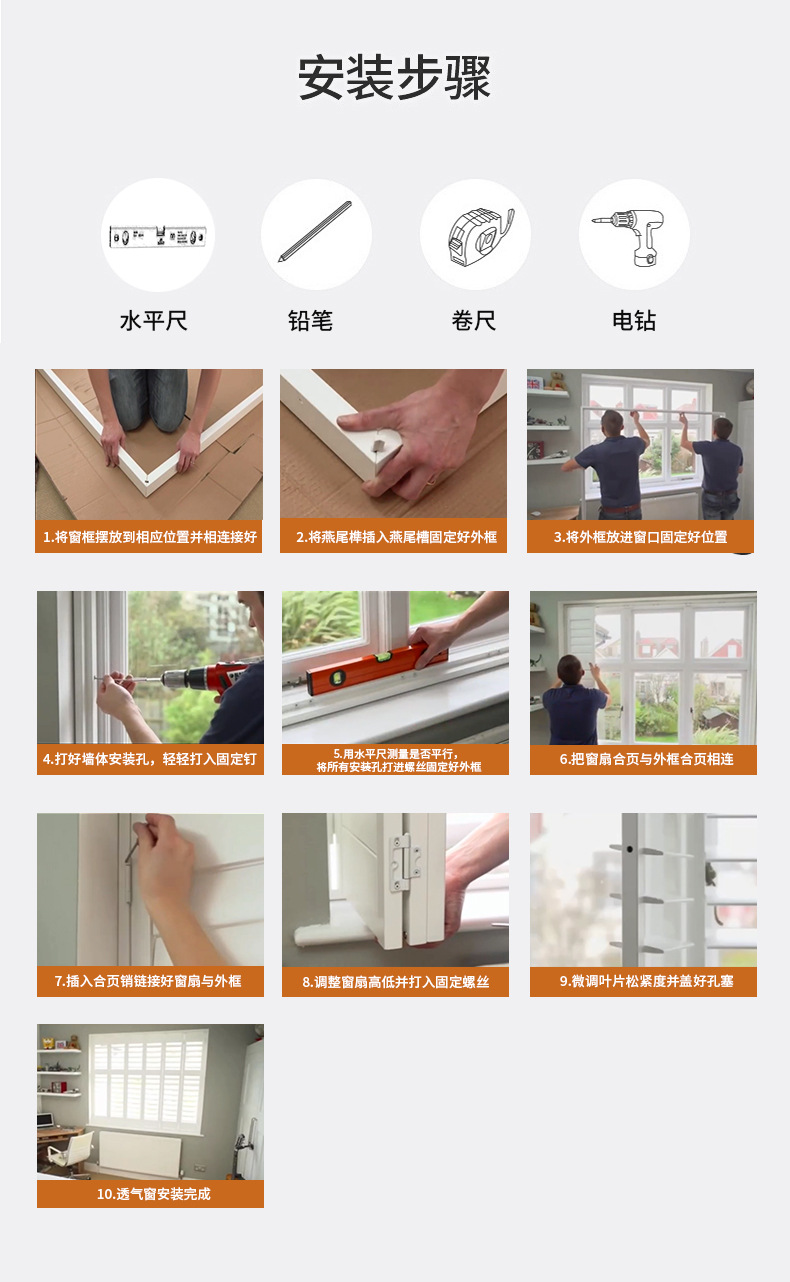 安装步骤

水平尺

铅笔

卷尺

电钻

1.将窗框摆放到相应位置并相连接好

2.将燕尾榫插入燕尾槽固定好外框

3.将外框放进窗口固定好位置

4.打好墙体安装孔，轻轻打入固定钉

5.用水平尺测量是否平行，将所有安装孔打进螺丝固定好外框

6.把窗扇合页与外框合页相连

7.插入合页销链接好窗扇与外框

8.调整窗扇高低并打入固定螺丝

9.微调叶片松紧度并盖好孔塞

10.透气窗安装完成