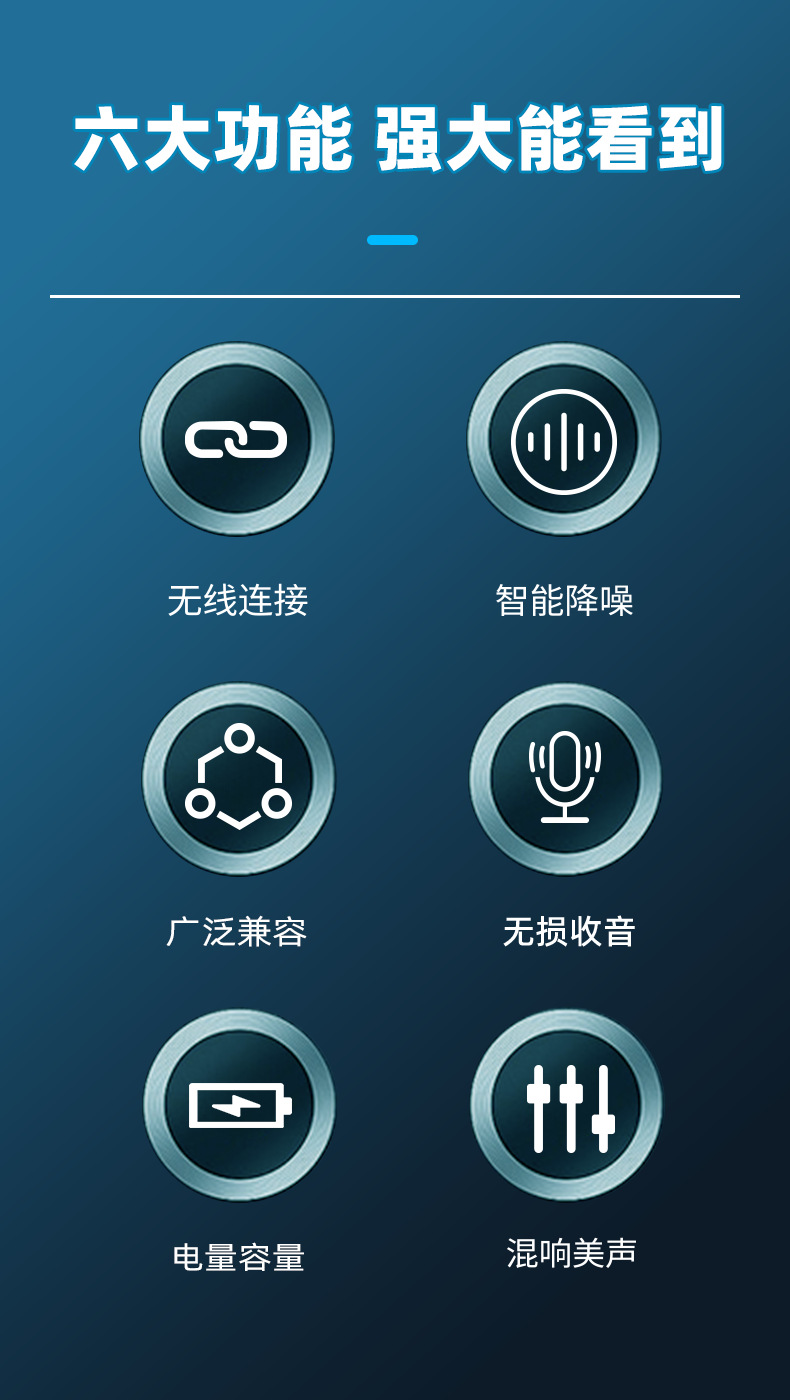 六大功能 强大能看到

无线连接

智能降噪

广泛兼容

无损收音

电量容量

混响美声