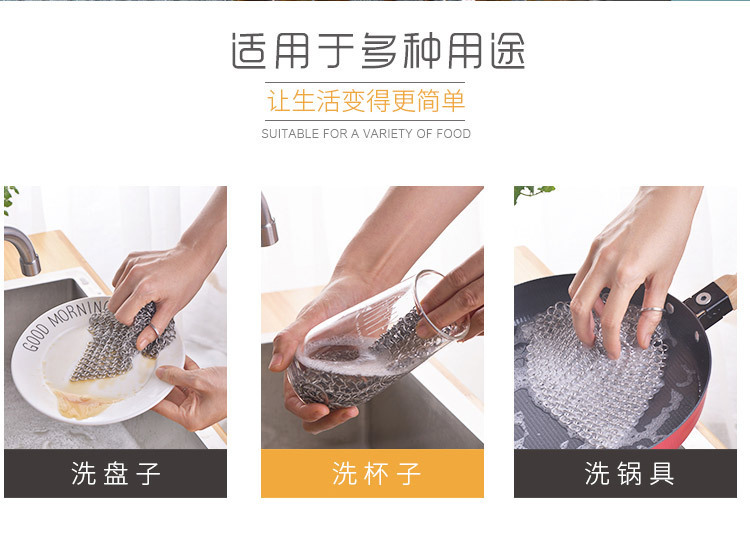 适用于多种用途

让生活变得更简单

SUITABLE FOR A VARIETY OF FOOD

GOOD MORNING

洗盘子

洗杯子

洗锅具