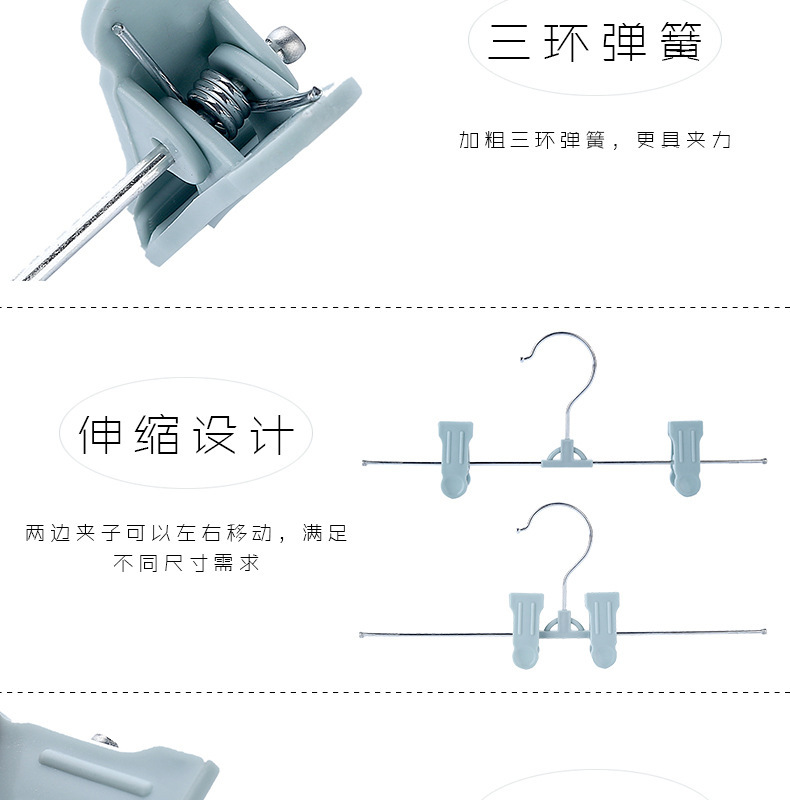 三环弹簧

加粗三环弹簧，更具夹力

伸缩设计

两边夹子可以左右移动，满足不同尺寸需求