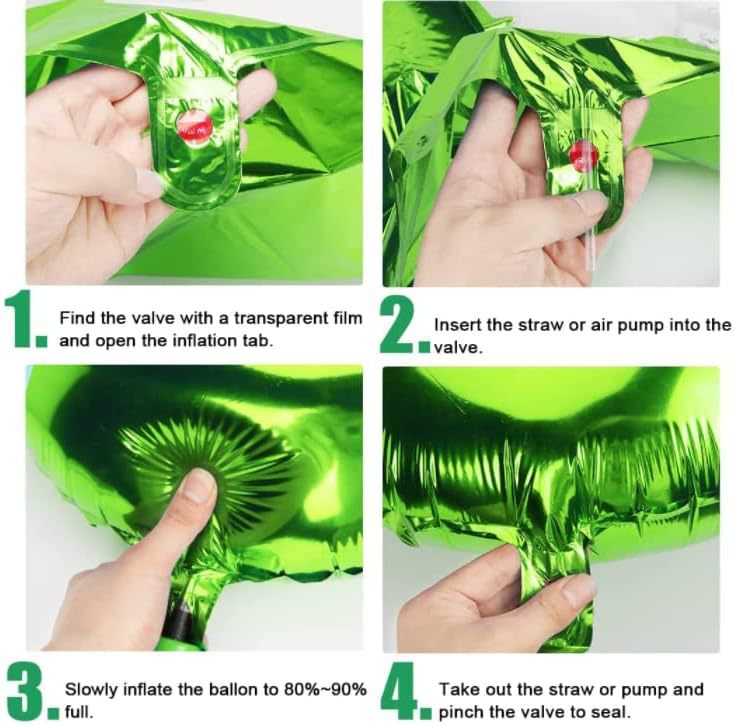 1. Find the valve with a transparent film and open the inflation tab.

2. Insert the straw or air pump into the valve.

3. Slowly inflate the ballon to 80%~90% full.

4. Take out the straw or pump and pinch the valve to seal.