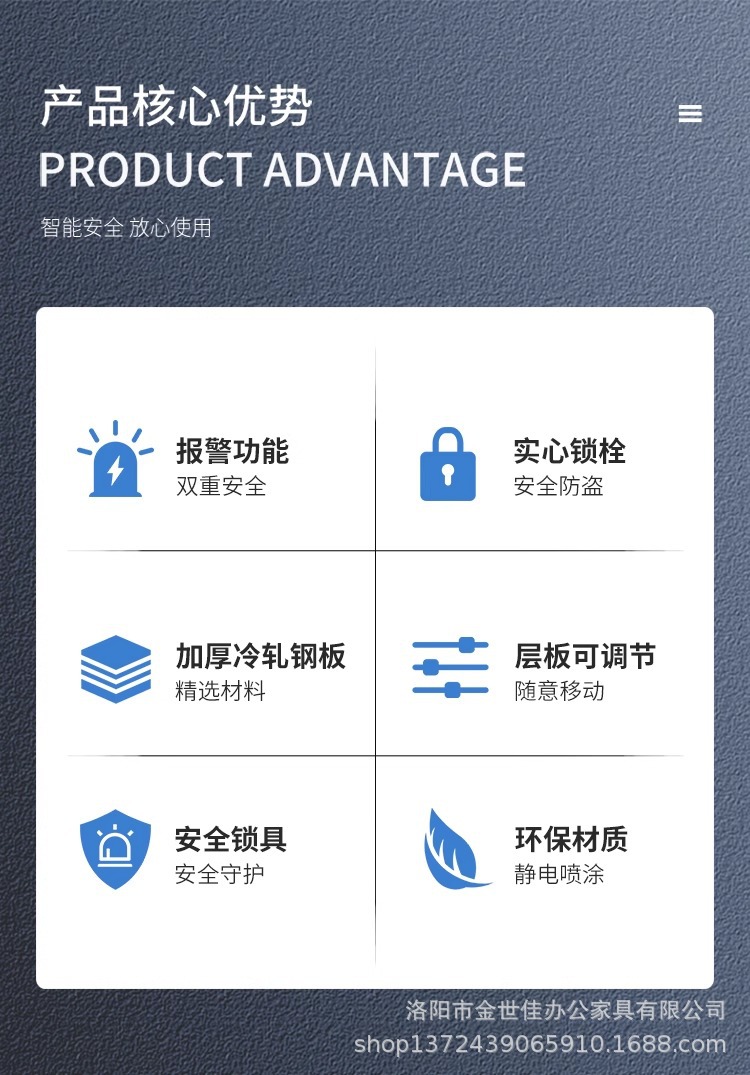 产品核心优势
PRODUCT ADVANTAGE
智能安全 放心使用

报警功能
双重安全

实心锁栓
安全防盗

加厚冷轧钢板
精选材料

层板可调节
随意移动

安全锁具
安全守护

环保材质
静电喷涂

洛阳市金世佳办公家具有限公司
shop1372439065910.1688.com