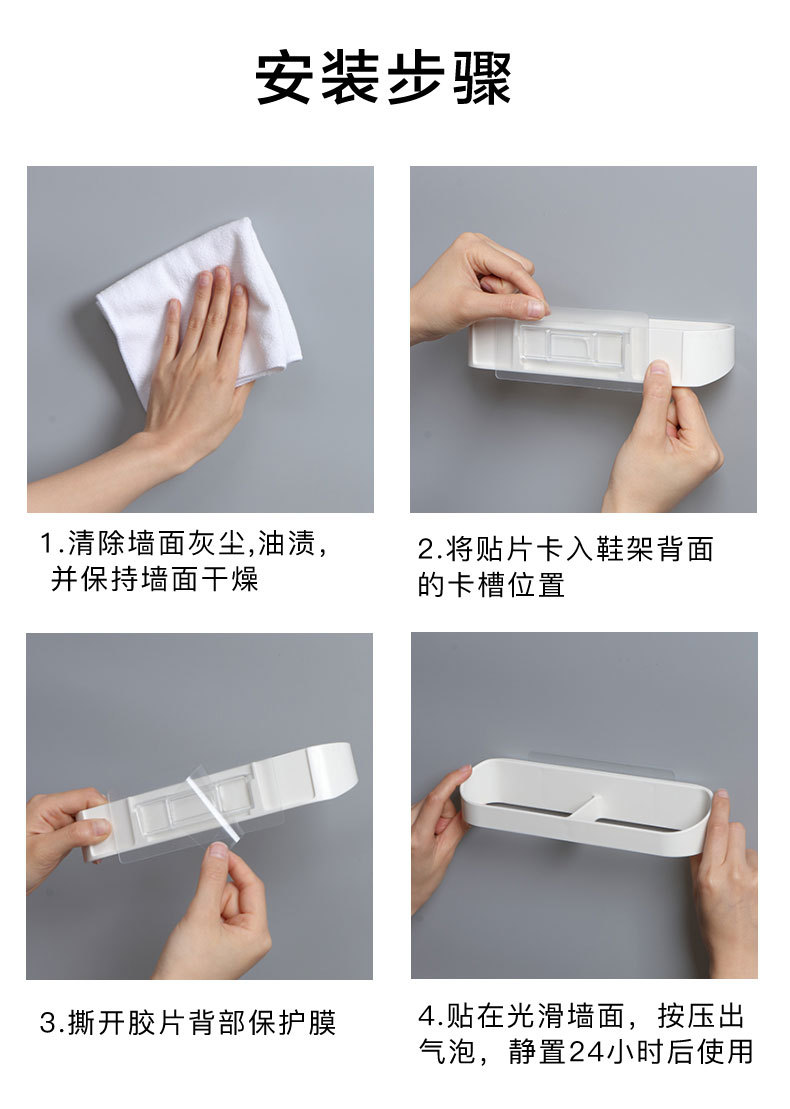 安装步骤

1.清除墙面灰尘,油渍，并保持墙面干燥

2.将贴片卡入鞋架背面的卡槽位置

3.撕开胶片背部保护膜

4.贴在光滑墙面，按压出气泡，静置24小时后使用