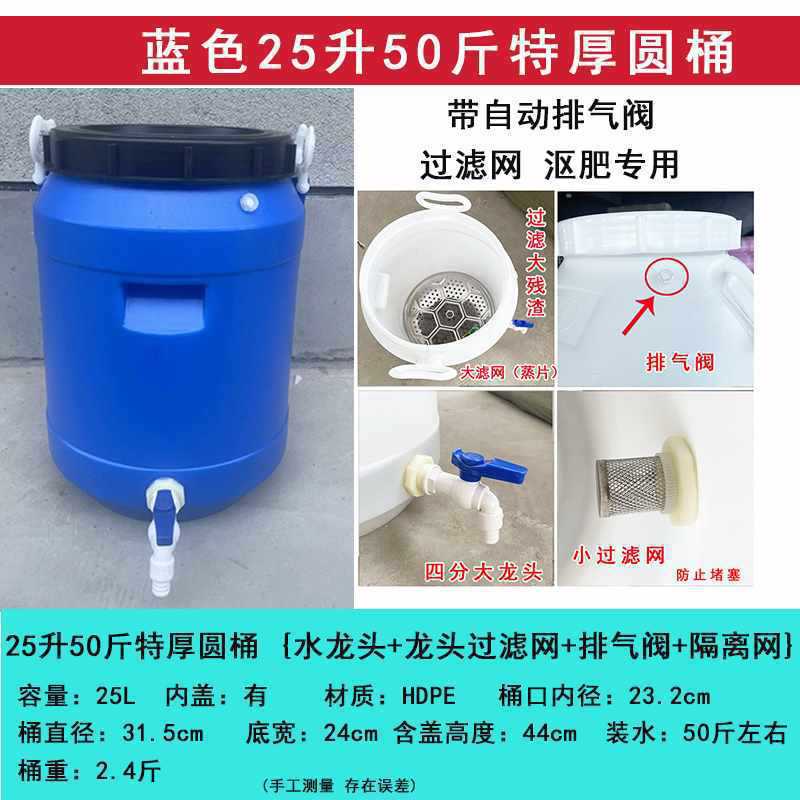 蓝色25升50斤特厚圆桶

带自动排气阀
过滤网 沤肥专用

过滤大残渣

大滤网（蒸片）

排气阀

四分大龙头

小过滤网
防止堵塞

25升50斤特厚圆桶 {水龙头+龙头过滤网+排气阀+隔离网}

容量：25L 内盖：有 材质：HDPE 桶口内径：23.2cm
桶直径：31.5cm 底宽：24cm 含盖高度：44cm 装水：50斤左右
桶重：2.4斤

（手工测量 存在误差）