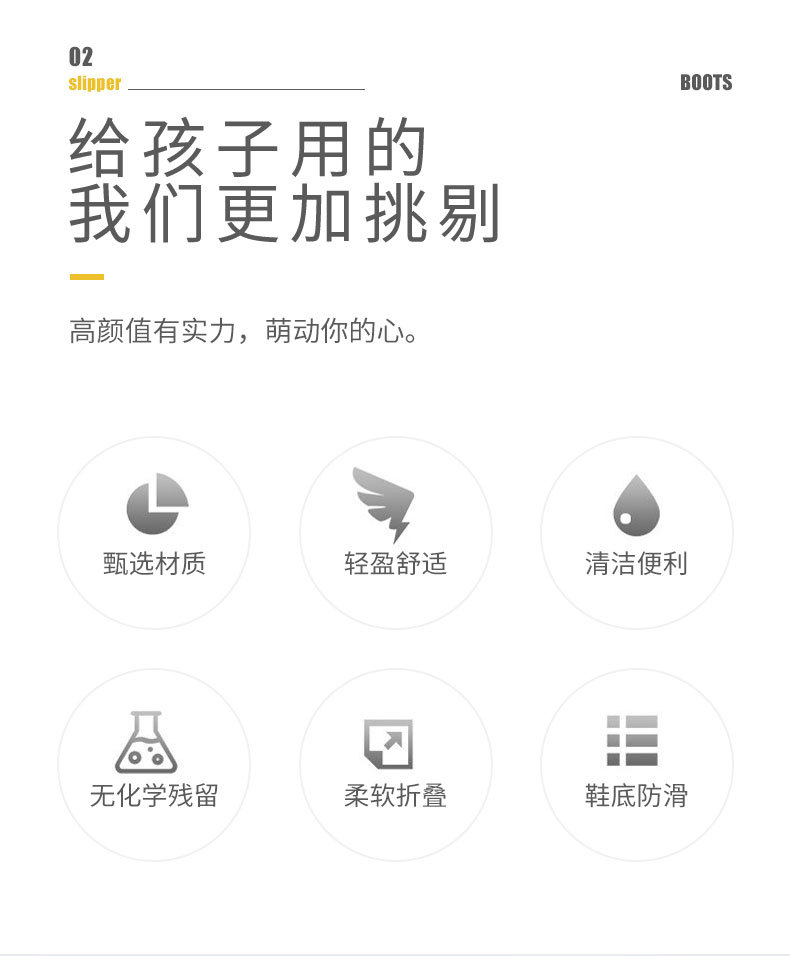 02
slipper

BOOTS

给孩子用的
我们更加挑剔

高颜值有实力，萌动你的心。

甄选材质

轻盈舒适

清洁便利

无化学残留

柔软折叠

鞋底防滑