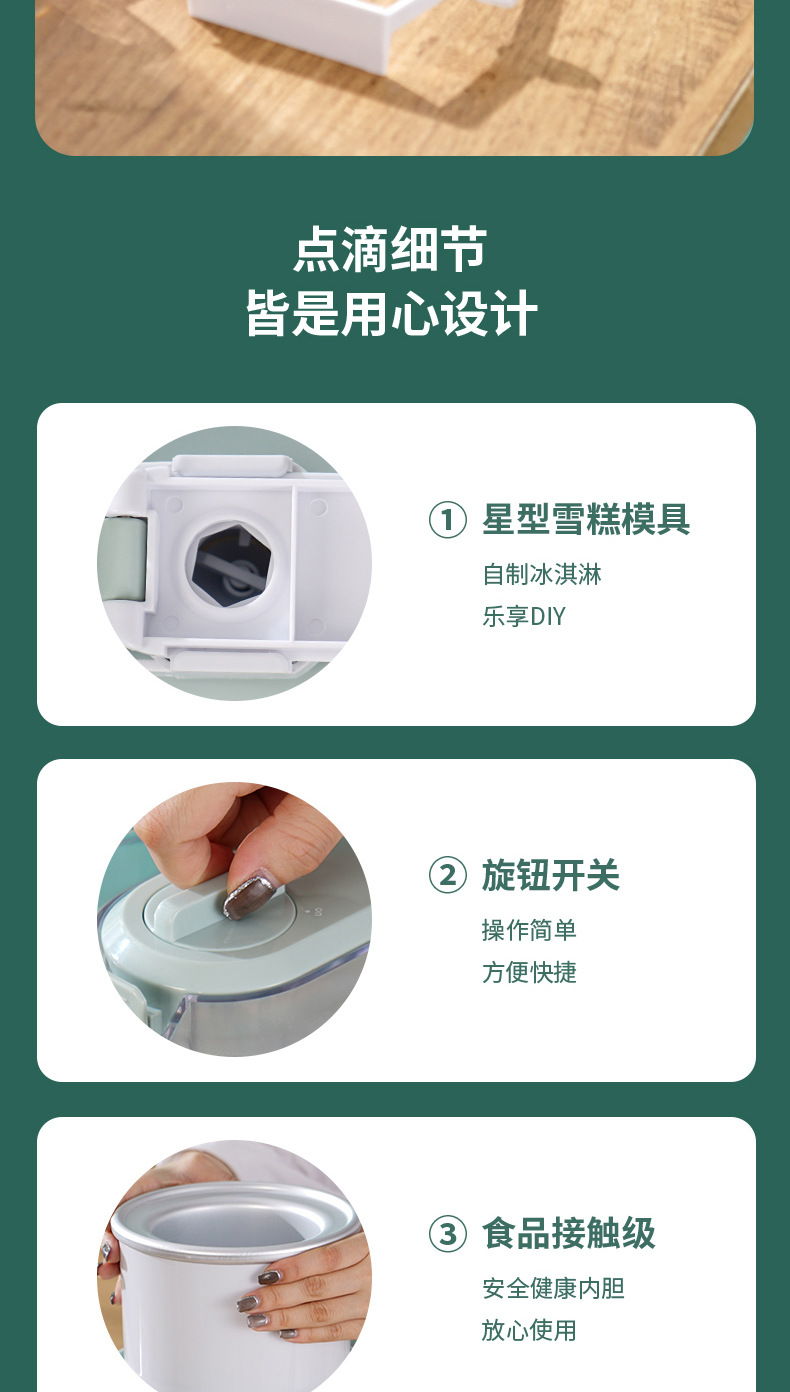 点滴细节
皆是用心设计

① 星型雪糕模具
自制冰淇淋
乐享DIY

② 旋钮开关
操作简单
方便快捷

③ 食品接触级
安全健康内胆
放心使用